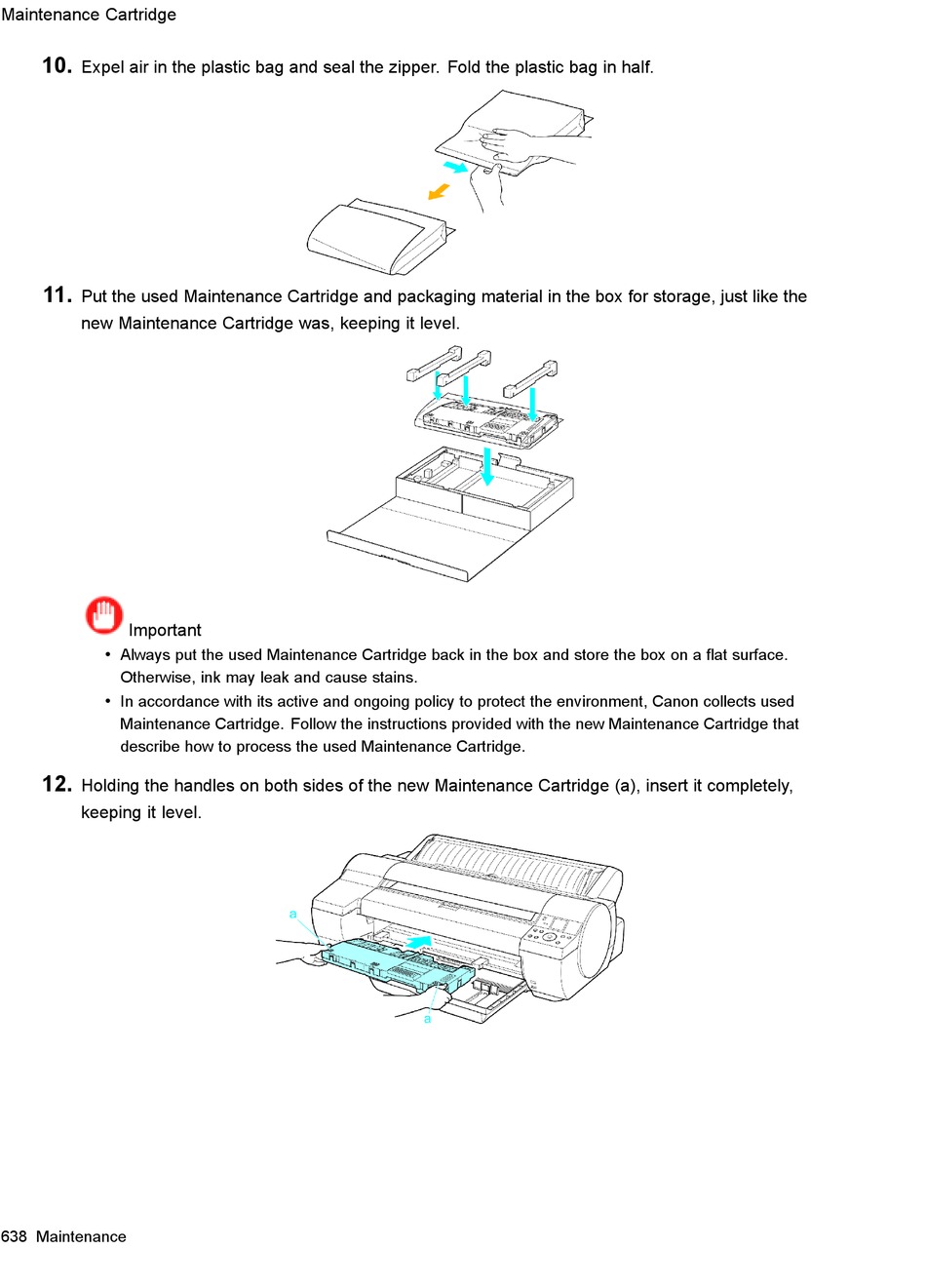 Maintenance Cartridge

10. Expel air in the plastic bag and seal the zipper. Fold the plastic bag in half.

11. Put the used Maintenance Cartridge and packaging material in the box for storage, just like the new Maintenance Cartridge was, keeping it level.

Important

• Always put the used Maintenance Cartridge back in the box and store the box on a flat surface. Otherwise, ink may leak and cause stains.

• In accordance with its active and ongoing policy to protect the environment, Canon collects used Maintenance Cartridge. Follow the instructions provided with the new Maintenance Cartridge that describe how to process the used Maintenance Cartridge.

12. Holding the handles on both sides of the new Maintenance Cartridge (a), insert it completely, keeping it level.

a

a

638 Maintenance