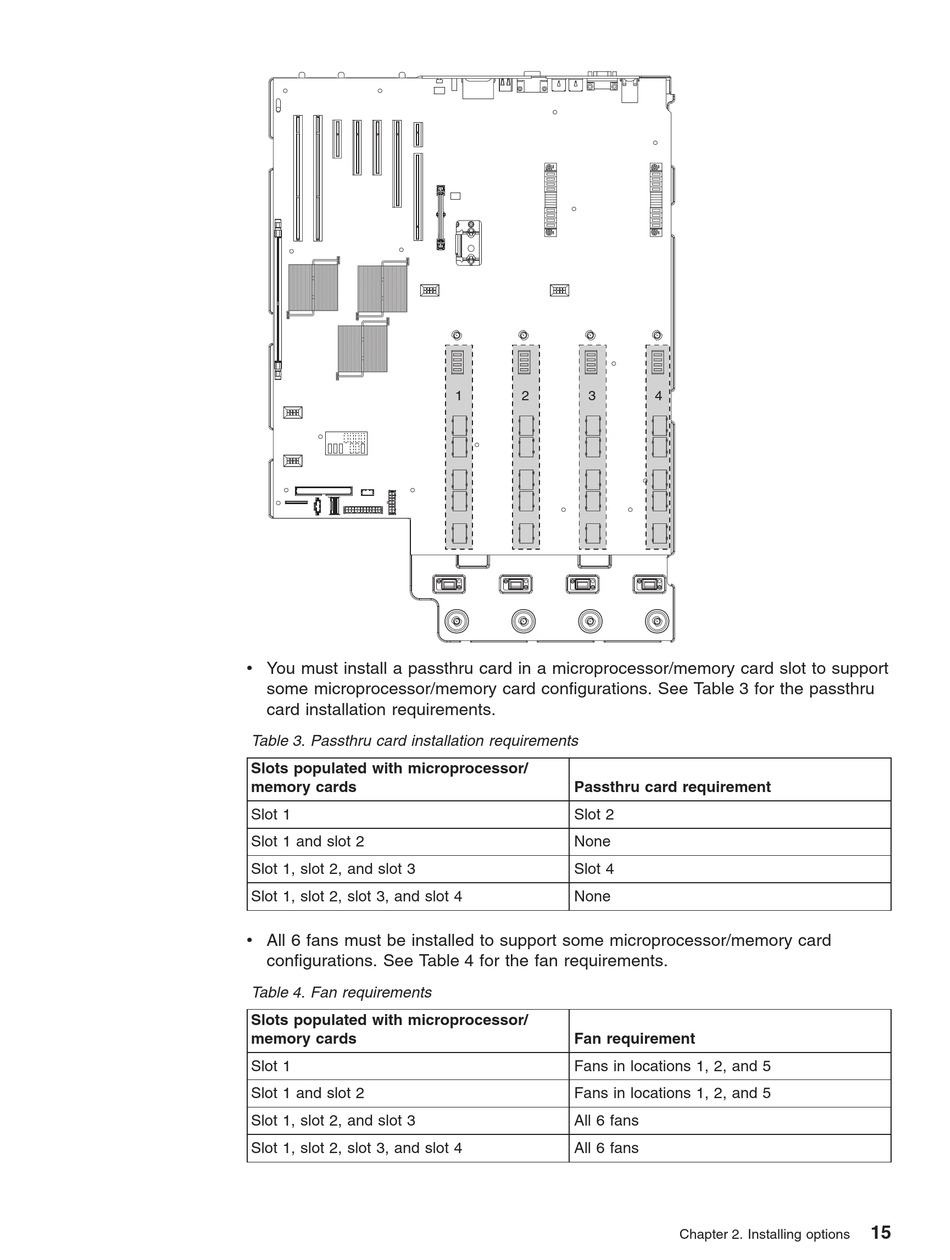 1 2 3 4

• You must install a passthru card in a microprocessor/memory card slot to support some microprocessor/memory card configurations. See Table 3 for the passthru card installation requirements.

Table 3. Passthru card installation requirements

| Slots populated with microprocessor/ memory cards | Passthru card requirement |
|---|---|
| Slot 1 | Slot 2 |
| Slot 1 and slot 2 | None |
| Slot 1, slot 2, and slot 3 | Slot 4 |
| Slot 1, slot 2, slot 3, and slot 4 | None |

• All 6 fans must be installed to support some microprocessor/memory card configurations. See Table 4 for the fan requirements.

Table 4. Fan requirements

| Slots populated with microprocessor/ memory cards | Fan requirement |
|---|---|
| Slot 1 | Fans in locations 1, 2, and 5 |
| Slot 1 and slot 2 | Fans in locations 1, 2, and 5 |
| Slot 1, slot 2, and slot 3 | All 6 fans |
| Slot 1, slot 2, slot 3, and slot 4 | All 6 fans |

Chapter 2. Installing options 15