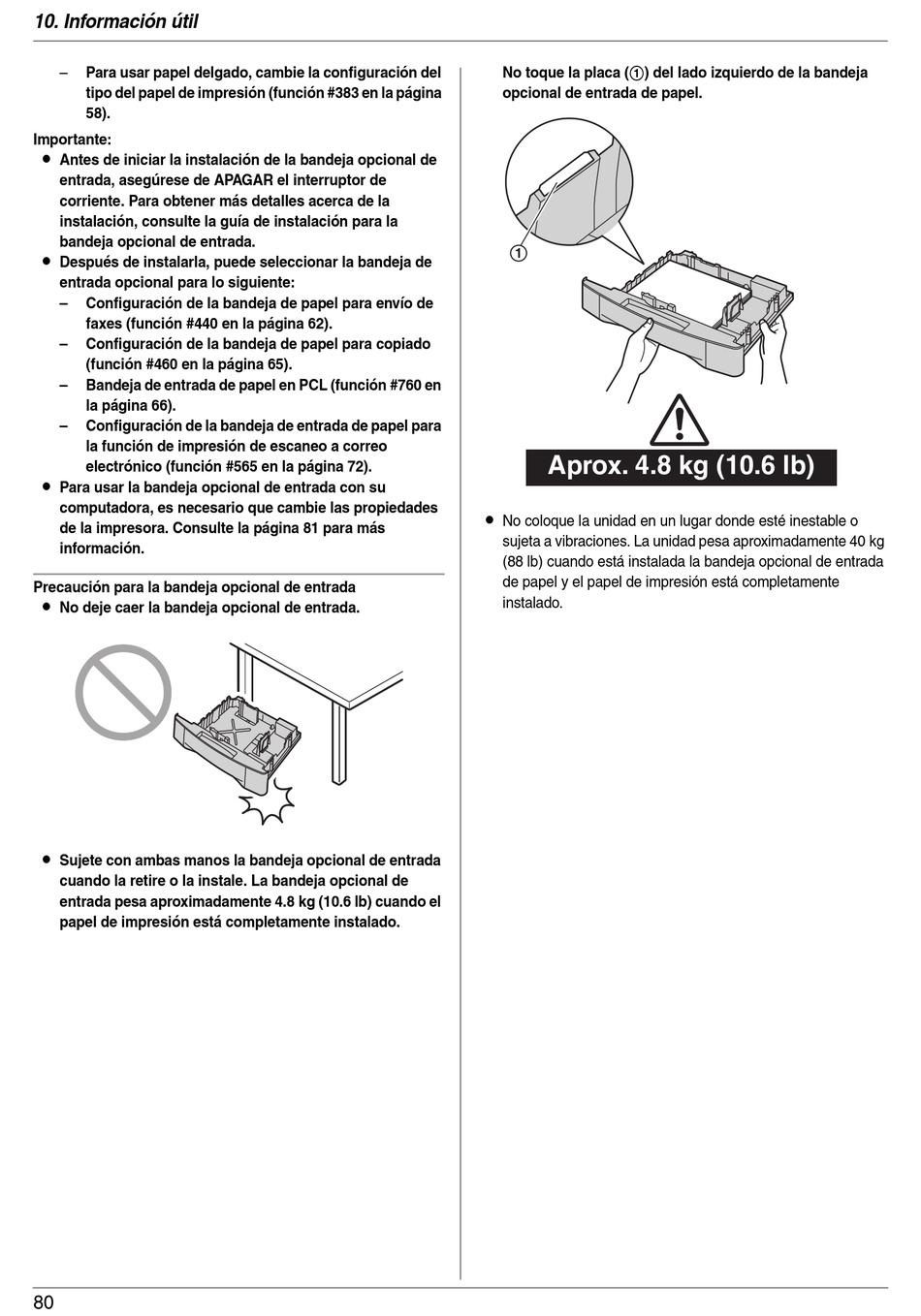 10. Información útil

– Para usar papel delgado, cambie la configuración del tipo del papel de impresión (función #383 en la página 58).

Importante:
● Antes de iniciar la instalación de la bandeja opcional de entrada, asegúrese de APAGAR el interruptor de corriente. Para obtener más detalles acerca de la instalación, consulte la guía de instalación para la bandeja opcional de entrada.
● Después de instalarla, puede seleccionar la bandeja de entrada opcional para lo siguiente:
– Configuración de la bandeja de papel para envío de faxes (función #440 en la página 62).
– Configuración de la bandeja de papel para copiado (función #460 en la página 65).
– Bandeja de entrada de papel en PCL (función #760 en la página 66).
– Configuración de la bandeja de entrada de papel para la función de impresión de escaneo a correo electrónico (función #565 en la página 72).
● Para usar la bandeja opcional de entrada con su computadora, es necesario que cambie las propiedades de la impresora. Consulte la página 81 para más información.

Precaución para la bandeja opcional de entrada
● No deje caer la bandeja opcional de entrada.

● Sujete con ambas manos la bandeja opcional de entrada cuando la retire o la instale. La bandeja opcional de entrada pesa aproximadamente 4.8 kg (10.6 lb) cuando el papel de impresión está completamente instalado.

No toque la placa (①) del lado izquierdo de la bandeja opcional de entrada de papel.

①

Aprox. 4.8 kg (10.6 lb)

● No coloque la unidad en un lugar donde esté inestable o sujeta a vibraciones. La unidad pesa aproximadamente 40 kg (88 lb) cuando está instalada la bandeja opcional de entrada de papel y el papel de impresión está completamente instalado.

80