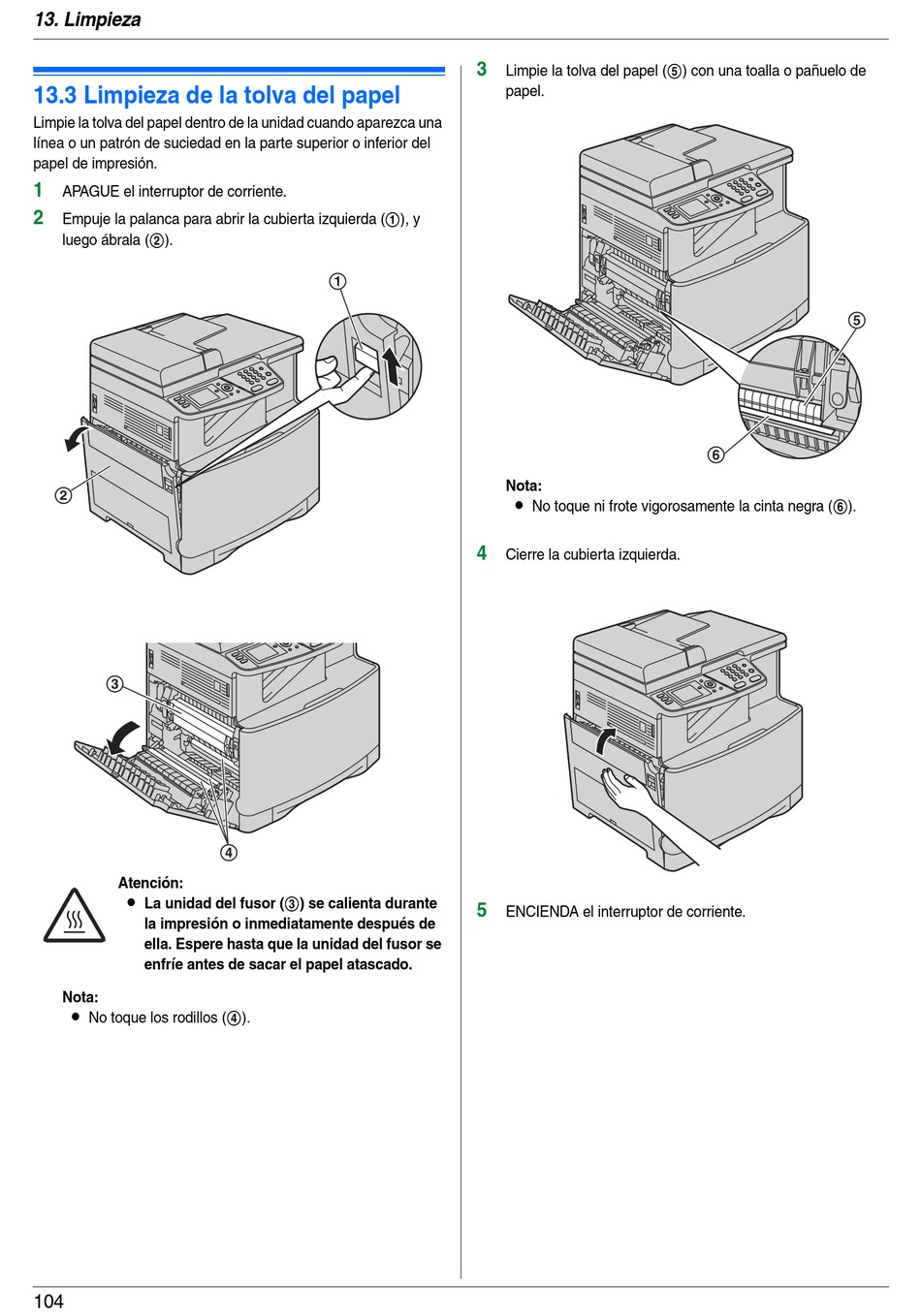 13. Limpieza

13.3 Limpieza de la tolva del papel

Limpie la tolva del papel dentro de la unidad cuando aparezca una línea o un patrón de suciedad en la parte superior o inferior del papel de impresión.

1 APAGUE el interruptor de corriente.

2 Empuje la palanca para abrir la cubierta izquierda (①), y luego ábrala (②).

①

②

③

④

Atención:
● La unidad del fusor (③) se calienta durante la impresión o inmediatamente después de ella. Espere hasta que la unidad del fusor se enfríe antes de sacar el papel atascado.

Nota:
● No toque los rodillos (④).

3 Limpie la tolva del papel (⑤) con una toalla o pañuelo de papel.

⑤

⑥

Nota:
● No toque ni frote vigorosamente la cinta negra (⑥).

4 Cierre la cubierta izquierda.

5 ENCIENDA el interruptor de corriente.

104