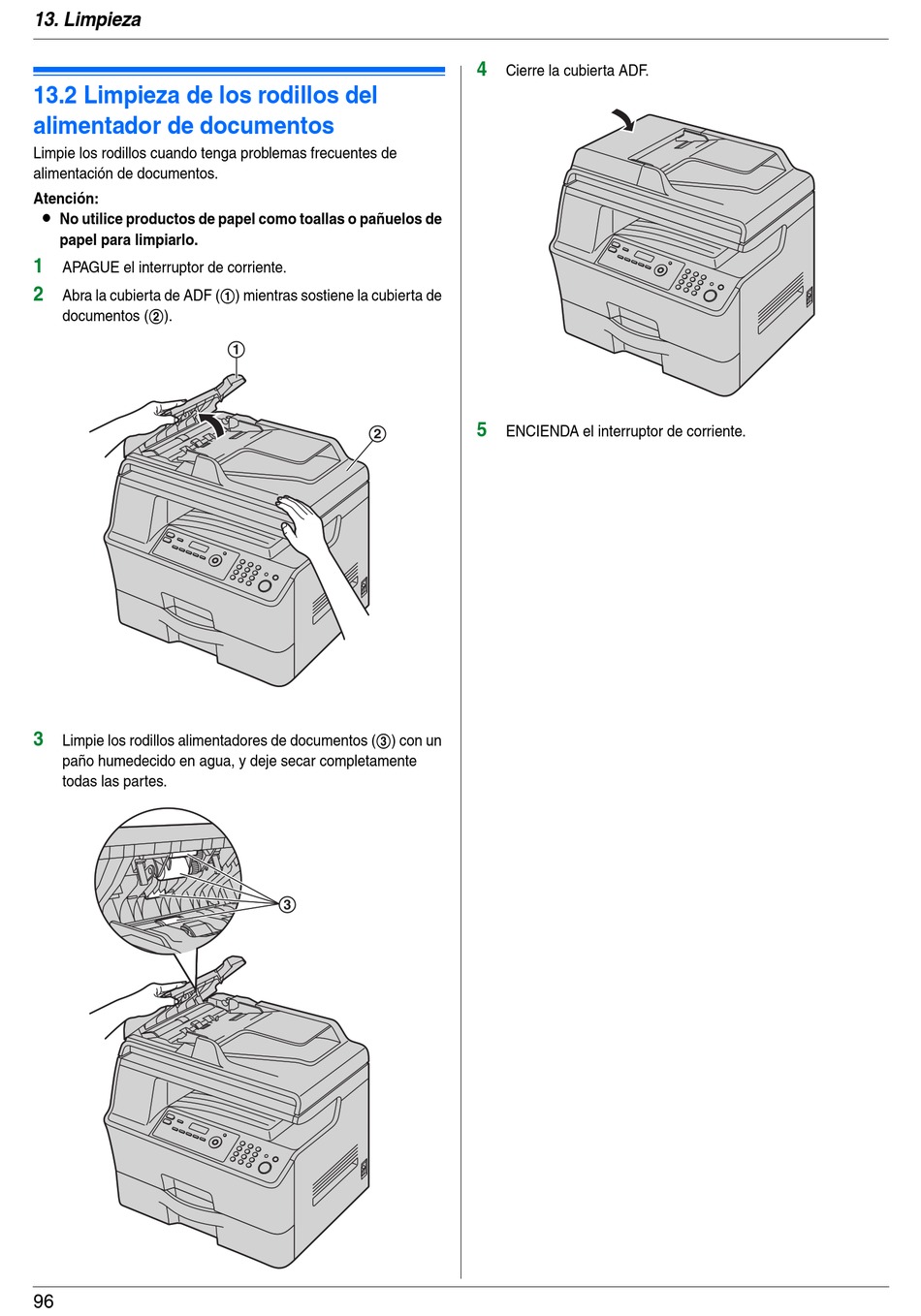 13. Limpieza

13.2 Limpieza de los rodillos del alimentador de documentos

Limpie los rodillos cuando tenga problemas frecuentes de alimentación de documentos.

Atención:

● No utilice productos de papel como toallas o pañuelos de papel para limpiarlo.

1 APAGUE el interruptor de corriente.

2 Abra la cubierta de ADF (①) mientras sostiene la cubierta de documentos (②).

①

②

3 Limpie los rodillos alimentadores de documentos (③) con un paño humedecido en agua, y deje secar completamente todas las partes.

③

4 Cierre la cubierta ADF.

5 ENCIENDA el interruptor de corriente.

96