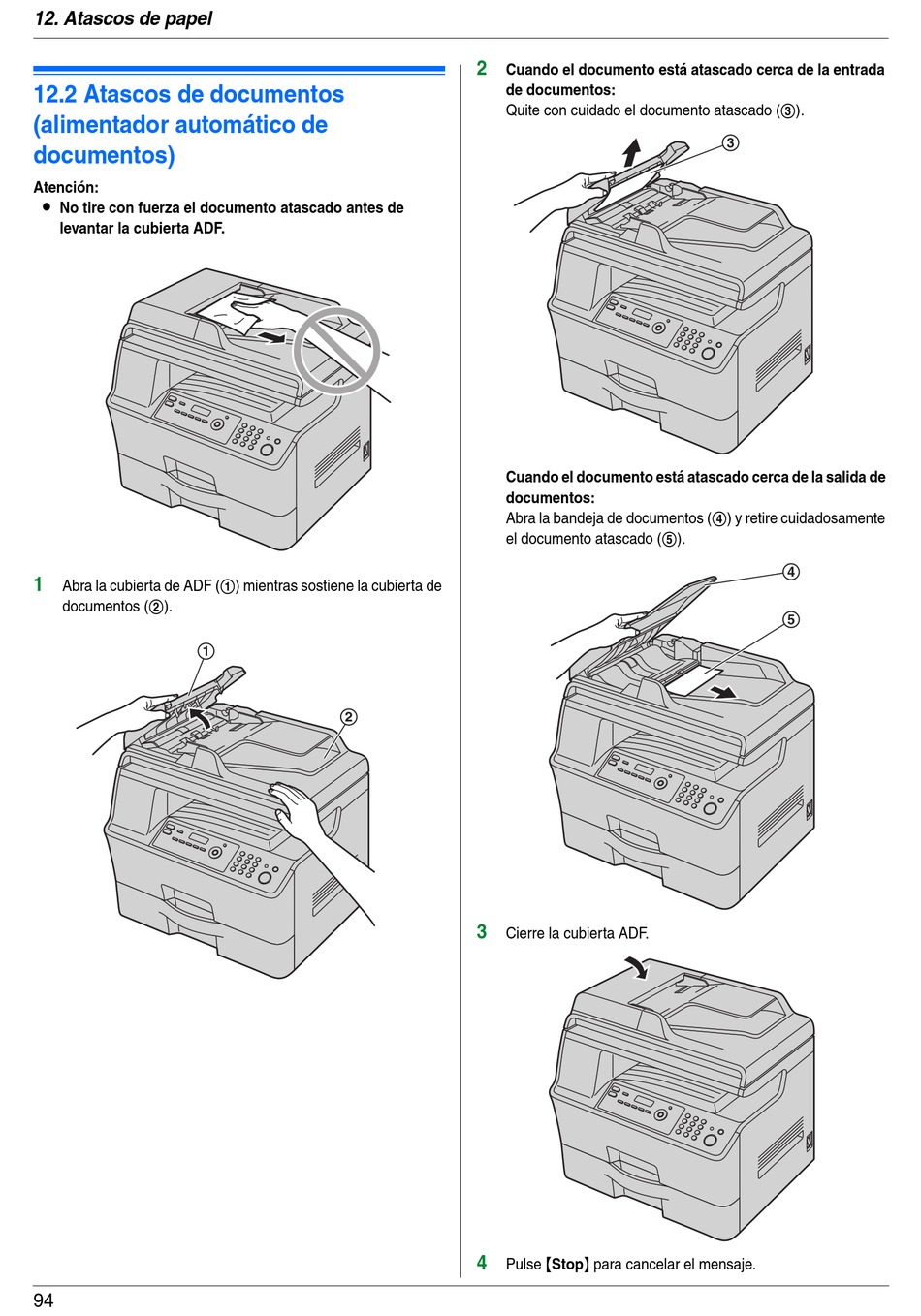 12. Atascos de papel

12.2 Atascos de documentos (alimentador automático de documentos)

Atención:
● No tire con fuerza el documento atascado antes de levantar la cubierta ADF.

1 Abra la cubierta de ADF (①) mientras sostiene la cubierta de documentos (②).

①
②

2 Cuando el documento está atascado cerca de la entrada de documentos:
Quite con cuidado el documento atascado (③).

③

Cuando el documento está atascado cerca de la salida de documentos:
Abra la bandeja de documentos (④) y retire cuidadosamente el documento atascado (⑤).

④
⑤

3 Cierre la cubierta ADF.

4 Pulse 【Stop】 para cancelar el mensaje.

94