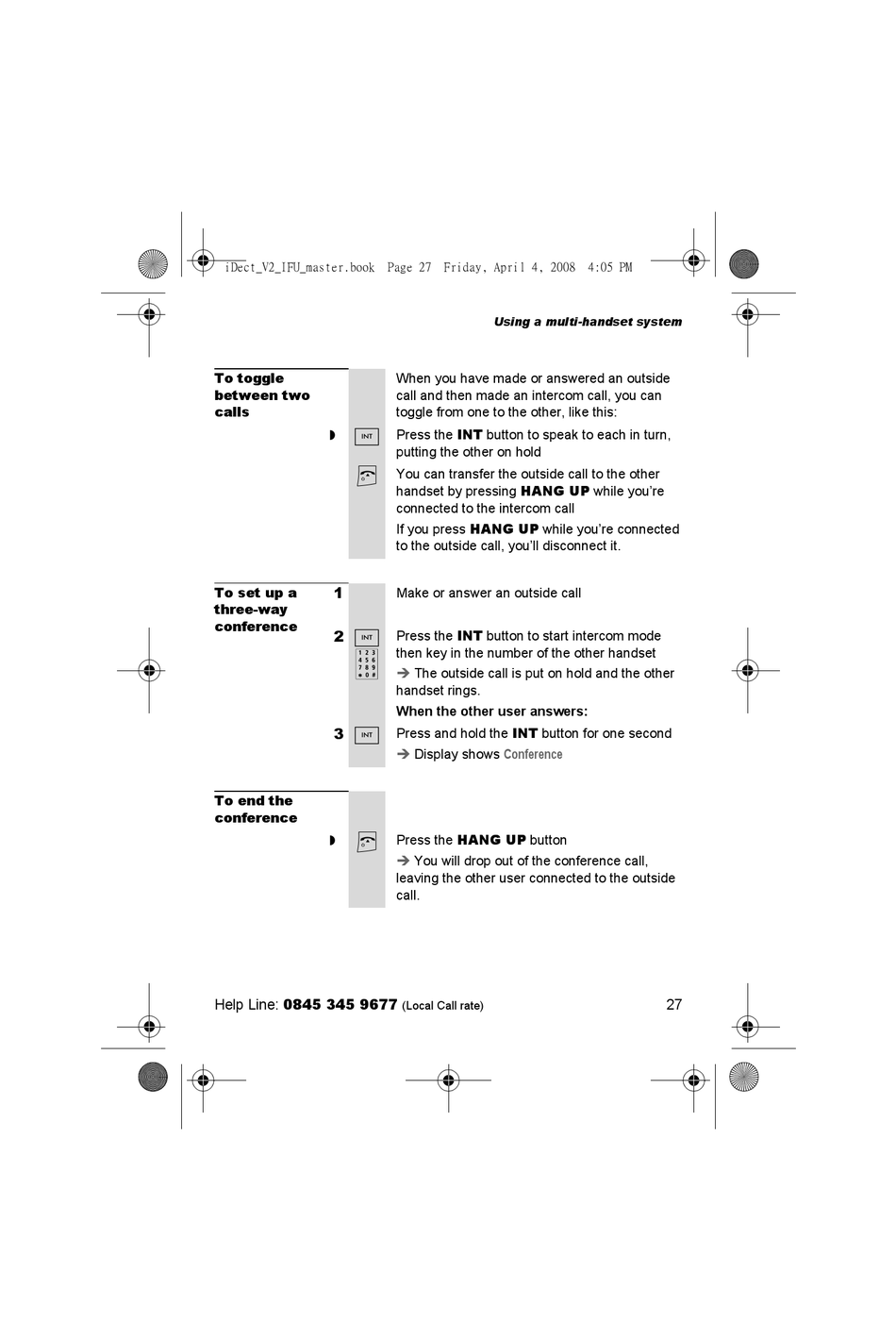 iDect_V2_IFU_master.book Page 27 Friday, April 4, 2008 4:05 PM

Using a multi-handset system

To toggle between two calls

When you have made or answered an outside call and then made an intercom call, you can toggle from one to the other, like this:

INT

Press the INT button to speak to each in turn, putting the other on hold

You can transfer the outside call to the other handset by pressing HANG UP while you're connected to the intercom call

If you press HANG UP while you're connected to the outside call, you'll disconnect it.

To set up a three-way conference

1 Make or answer an outside call

2 INT

1 2 3
4 5 6
7 8 9
* 0 #

Press the INT button to start intercom mode then key in the number of the other handset

➔ The outside call is put on hold and the other handset rings.

When the other user answers:

3 INT

Press and hold the INT button for one second

➔ Display shows Conference

To end the conference

Press the HANG UP button

➔ You will drop out of the conference call, leaving the other user connected to the outside call.

Help Line: 0845 345 9677 (Local Call rate)

27