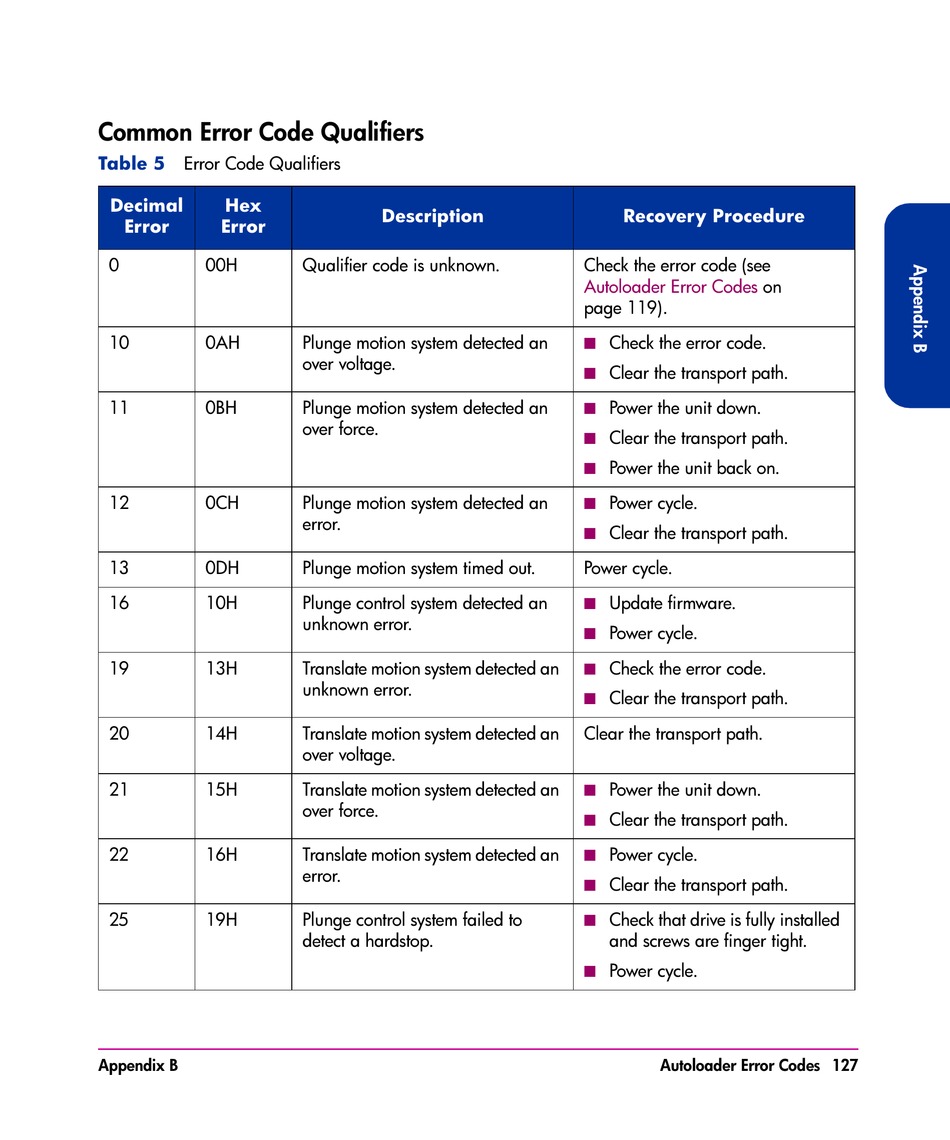 Common Error Code Qualifiers

Table 5 Error Code Qualifiers

| Decimal Error | Hex Error | Description | Recovery Procedure |
|---|---|---|---|
| 0 | 00H | Qualifier code is unknown. | Check the error code (see Autoloader Error Codes on page 119). |
| 10 | 0AH | Plunge motion system detected an over voltage. | ■ Check the error code. ■ Clear the transport path. |
| 11 | 0BH | Plunge motion system detected an over force. | ■ Power the unit down. ■ Clear the transport path. ■ Power the unit back on. |
| 12 | 0CH | Plunge motion system detected an error. | ■ Power cycle. ■ Clear the transport path. |
| 13 | 0DH | Plunge motion system timed out. | Power cycle. |
| 16 | 10H | Plunge control system detected an unknown error. | ■ Update firmware. ■ Power cycle. |
| 19 | 13H | Translate motion system detected an unknown error. | ■ Check the error code. ■ Clear the transport path. |
| 20 | 14H | Translate motion system detected an over voltage. | Clear the transport path. |
| 21 | 15H | Translate motion system detected an over force. | ■ Power the unit down. ■ Clear the transport path. |
| 22 | 16H | Translate motion system detected an error. | ■ Power cycle. ■ Clear the transport path. |
| 25 | 19H | Plunge control system failed to detect a hardstop. | ■ Check that drive is fully installed and screws are finger tight. ■ Power cycle. |

Appendix B

Appendix B Autoloader Error Codes 127