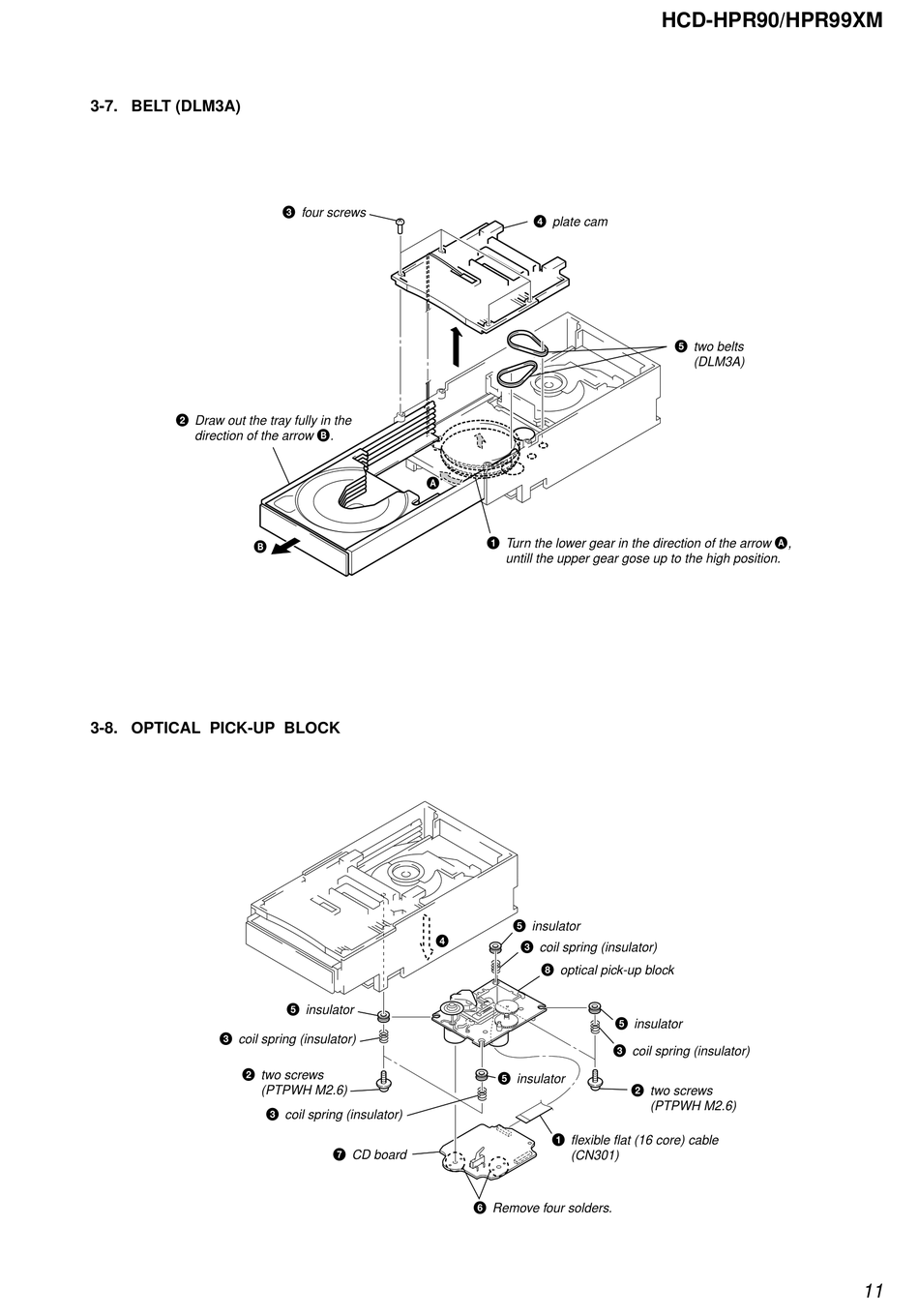 HCD-HPR90/HPR99XM

3-7. BELT (DLM3A)

❸ four screws

❹ plate cam

❺ two belts (DLM3A)

❷ Draw out the tray fully in the direction of the arrow Ⓑ.

Ⓐ

Ⓑ

❶ Turn the lower gear in the direction of the arrow Ⓐ, untill the upper gear gose up to the high position.

3-8. OPTICAL PICK-UP BLOCK

❹

❺ insulator

❸ coil spring (insulator)

❽ optical pick-up block

❺ insulator

❸ coil spring (insulator)

❺ insulator

❸ coil spring (insulator)

❷ two screws (PTPWH M2.6)

❺ insulator

❷ two screws (PTPWH M2.6)

❸ coil spring (insulator)

❶ flexible flat (16 core) cable (CN301)

❼ CD board

❻ Remove four solders.

11