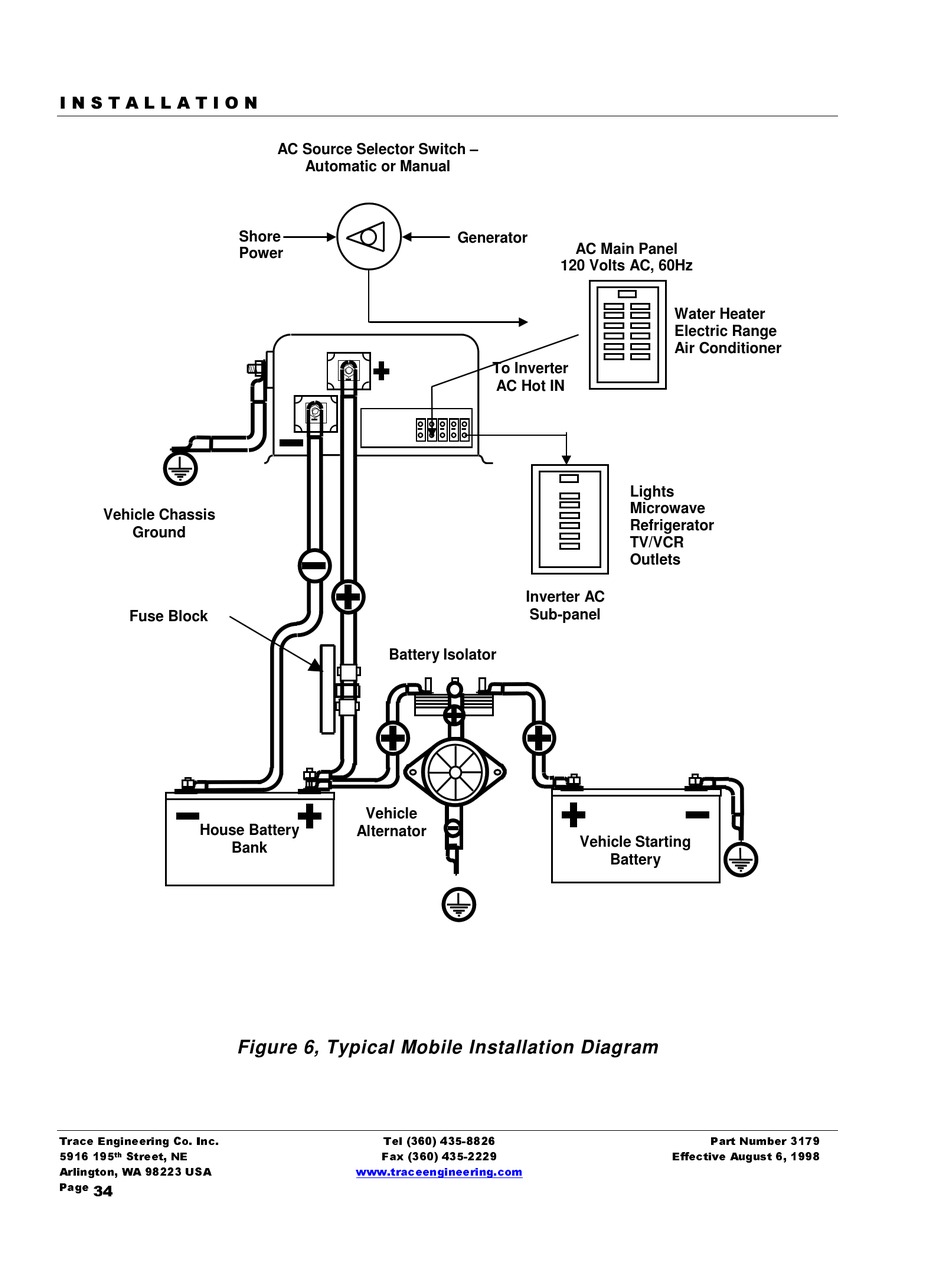 INSTALLATION

AC Source Selector Switch – Automatic or Manual

Shore Power

Generator

AC Main Panel
120 Volts AC, 60Hz

Water Heater
Electric Range
Air Conditioner

To Inverter
AC Hot IN

Vehicle Chassis Ground

Lights
Microwave
Refrigerator
TV/VCR
Outlets

Inverter AC Sub-panel

Fuse Block

Battery Isolator

House Battery Bank

Vehicle Alternator

Vehicle Starting Battery

Figure 6, Typical Mobile Installation Diagram

Trace Engineering Co. Inc.
5916 195th Street, NE
Arlington, WA 98223 USA
Page 34

Tel (360) 435-8826
Fax (360) 435-2229
www.traceengineering.com

Part Number 3179
Effective August 6, 1998