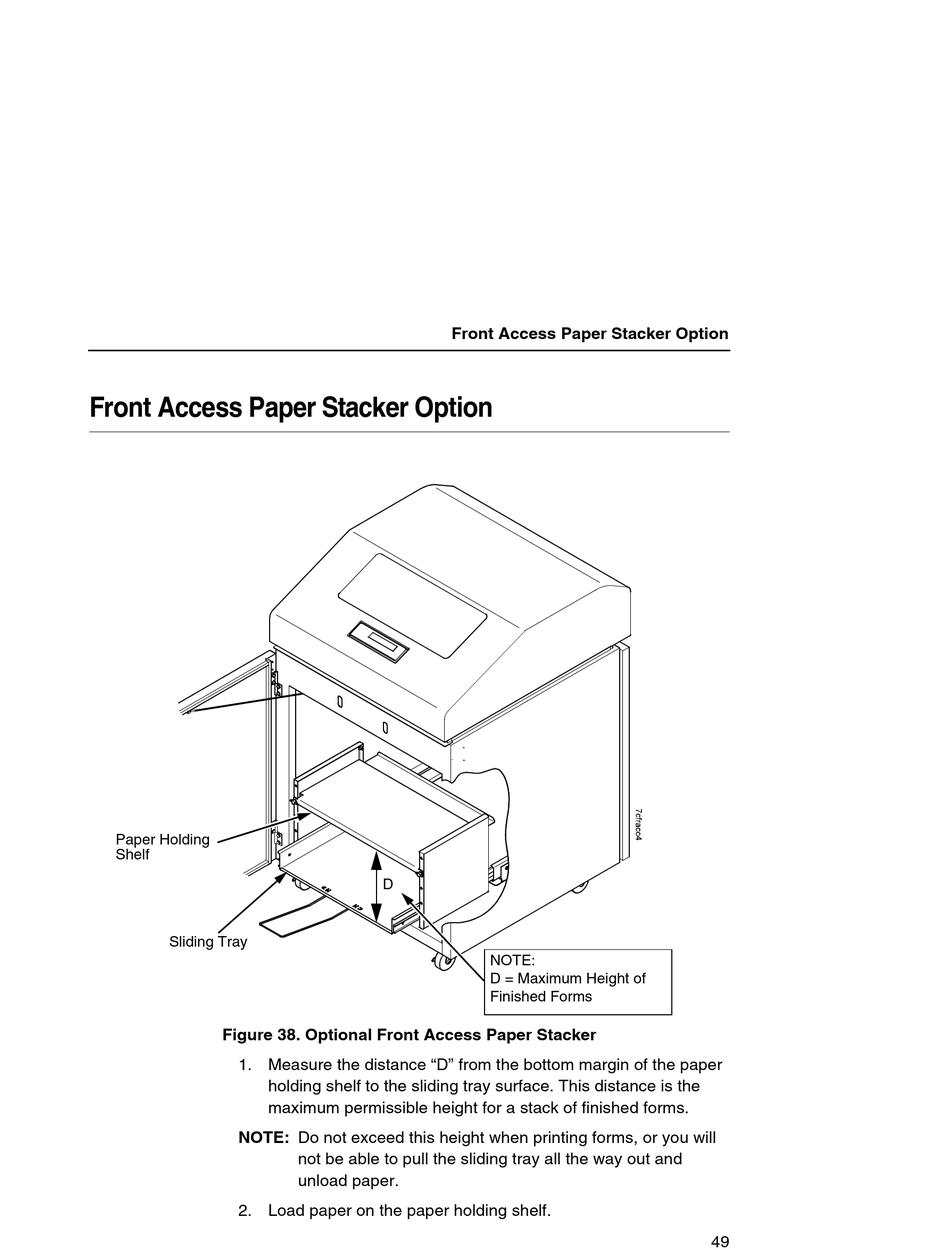 Front Access Paper Stacker Option

Front Access Paper Stacker Option

Paper Holding Shelf

Sliding Tray

D

7cfracc4

NOTE:
D = Maximum Height of Finished Forms

Figure 38. Optional Front Access Paper Stacker

1. Measure the distance “D” from the bottom margin of the paper holding shelf to the sliding tray surface. This distance is the maximum permissible height for a stack of finished forms.

NOTE: Do not exceed this height when printing forms, or you will not be able to pull the sliding tray all the way out and unload paper.

2. Load paper on the paper holding shelf.

49