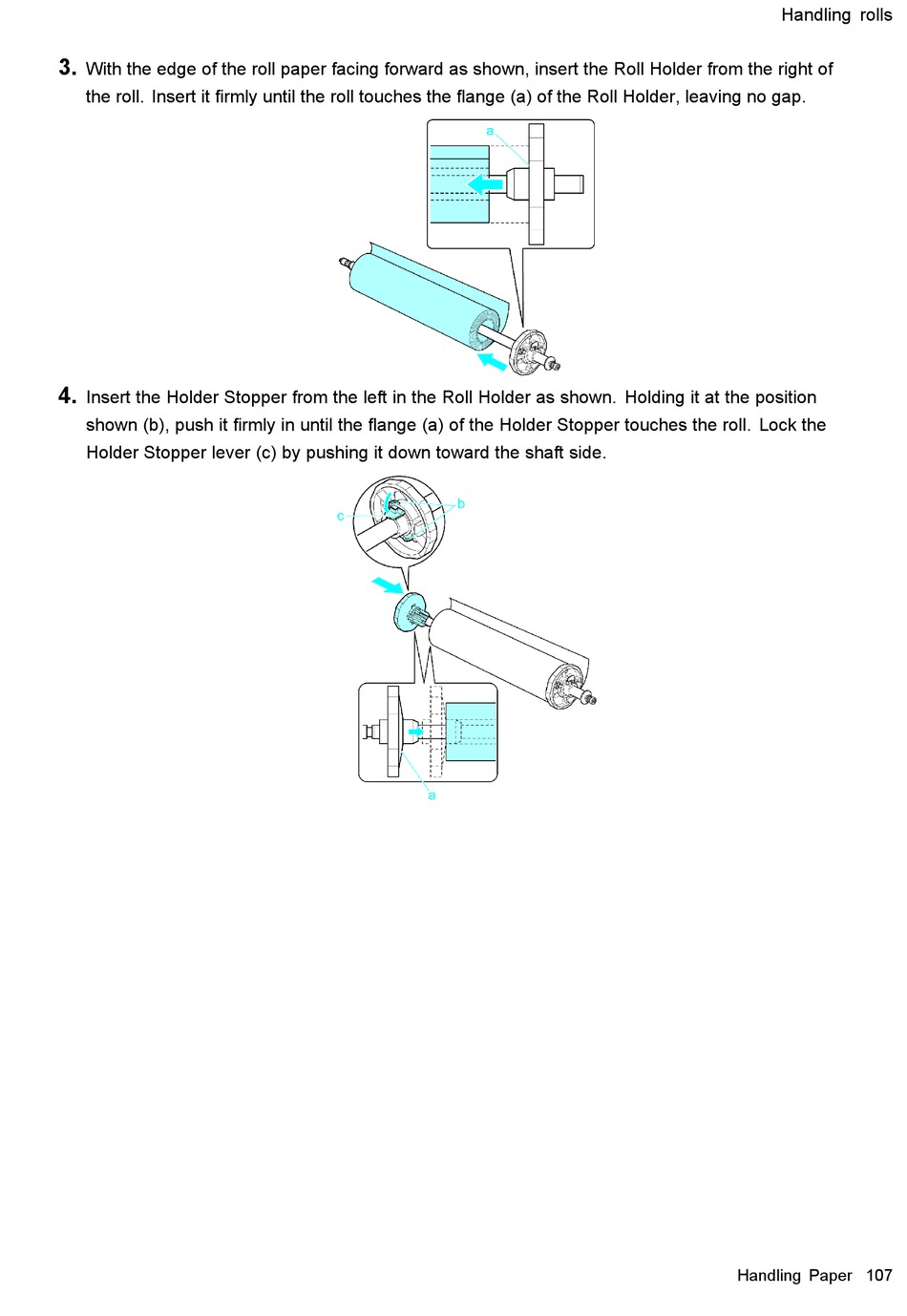 Handling rolls

3. With the edge of the roll paper facing forward as shown, insert the Roll Holder from the right of the roll. Insert it firmly until the roll touches the flange (a) of the Roll Holder, leaving no gap.

a

4. Insert the Holder Stopper from the left in the Roll Holder as shown. Holding it at the position shown (b), push it firmly in until the flange (a) of the Holder Stopper touches the roll. Lock the Holder Stopper lever (c) by pushing it down toward the shaft side.

c

b

a

Handling Paper 107