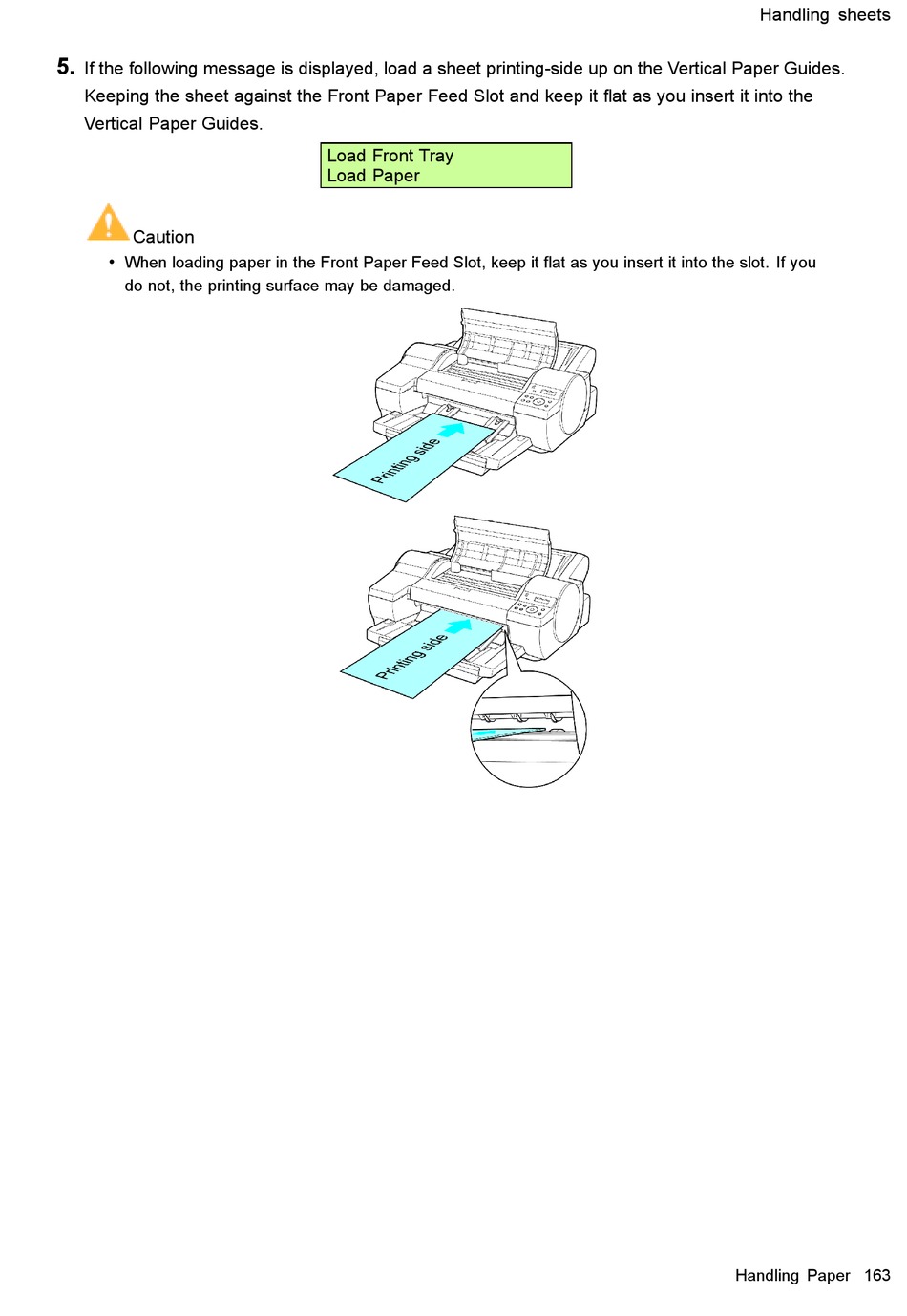 Handling sheets

5. If the following message is displayed, load a sheet printing-side up on the Vertical Paper Guides. Keeping the sheet against the Front Paper Feed Slot and keep it flat as you insert it into the Vertical Paper Guides.

Load Front Tray
Load Paper

Caution

• When loading paper in the Front Paper Feed Slot, keep it flat as you insert it into the slot. If you do not, the printing surface may be damaged.

Printing side

Printing side

Handling Paper 163