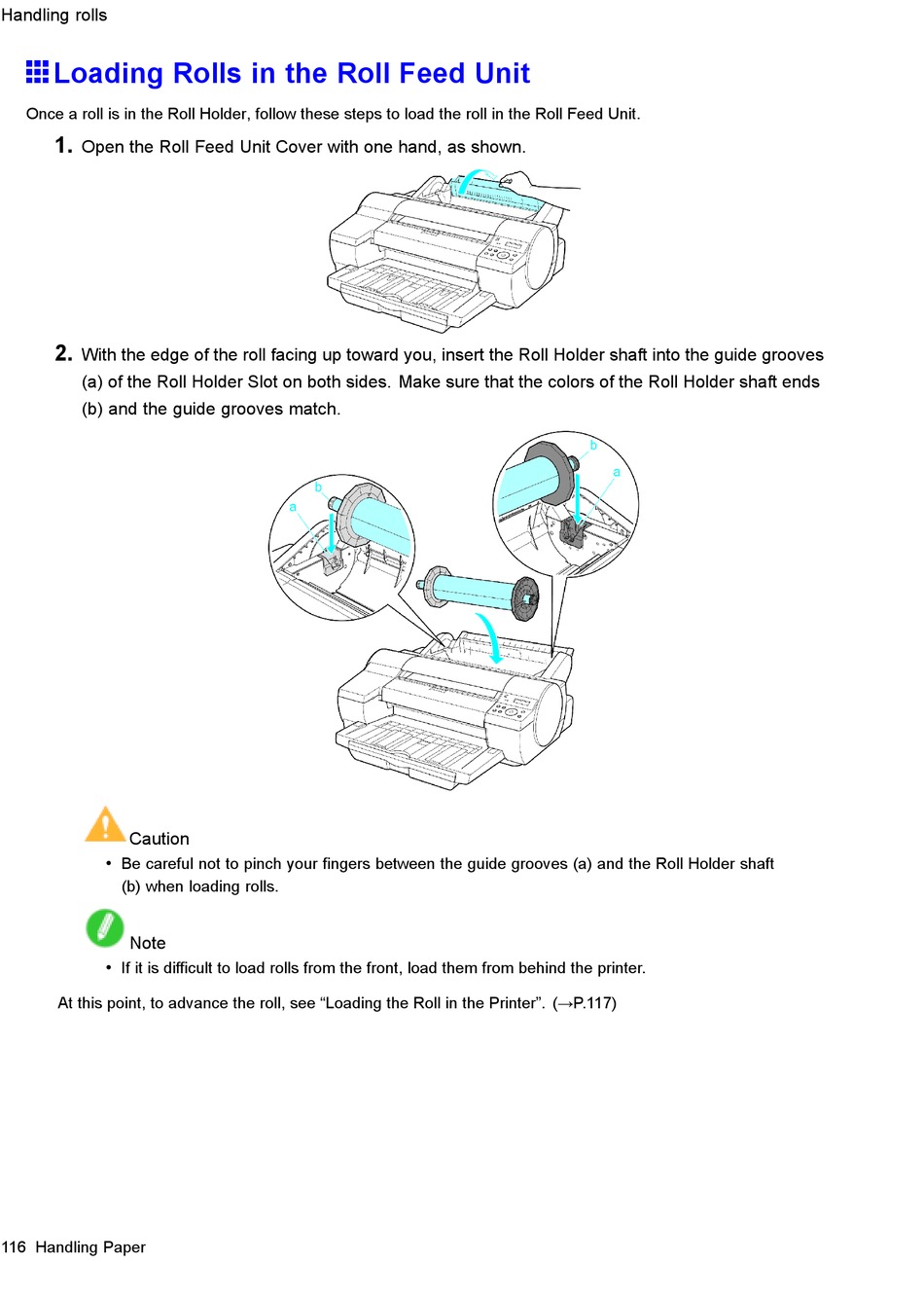 Handling rolls

Loading Rolls in the Roll Feed Unit

Once a roll is in the Roll Holder, follow these steps to load the roll in the Roll Feed Unit.

1. Open the Roll Feed Unit Cover with one hand, as shown.

2. With the edge of the roll facing up toward you, insert the Roll Holder shaft into the guide grooves (a) of the Roll Holder Slot on both sides. Make sure that the colors of the Roll Holder shaft ends (b) and the guide grooves match.

b
a
b
a

Caution

• Be careful not to pinch your fingers between the guide grooves (a) and the Roll Holder shaft (b) when loading rolls.

Note

• If it is difficult to load rolls from the front, load them from behind the printer.

At this point, to advance the roll, see “Loading the Roll in the Printer”. (→P.117)

116 Handling Paper