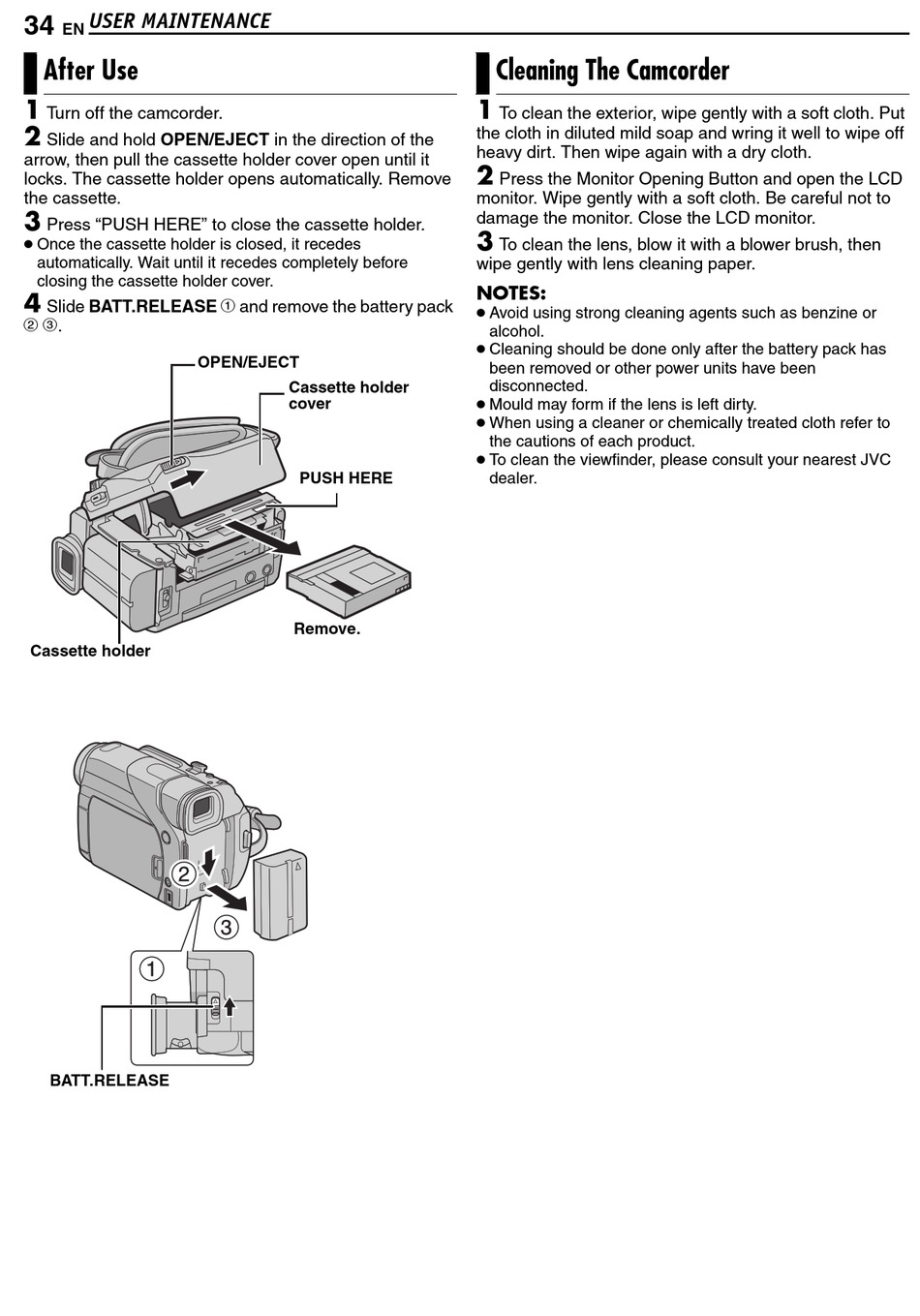 34 EN USER MAINTENANCE

After Use

1 Turn off the camcorder.

2 Slide and hold OPEN/EJECT in the direction of the arrow, then pull the cassette holder cover open until it locks. The cassette holder opens automatically. Remove the cassette.

3 Press “PUSH HERE” to close the cassette holder.
● Once the cassette holder is closed, it recedes automatically. Wait until it recedes completely before closing the cassette holder cover.

4 Slide BATT.RELEASE ① and remove the battery pack ② ③.

OPEN/EJECT
Cassette holder cover
PUSH HERE
Remove.
Cassette holder

②
③
①
BATT.RELEASE

Cleaning The Camcorder

1 To clean the exterior, wipe gently with a soft cloth. Put the cloth in diluted mild soap and wring it well to wipe off heavy dirt. Then wipe again with a dry cloth.

2 Press the Monitor Opening Button and open the LCD monitor. Wipe gently with a soft cloth. Be careful not to damage the monitor. Close the LCD monitor.

3 To clean the lens, blow it with a blower brush, then wipe gently with lens cleaning paper.

NOTES:
● Avoid using strong cleaning agents such as benzine or alcohol.
● Cleaning should be done only after the battery pack has been removed or other power units have been disconnected.
● Mould may form if the lens is left dirty.
● When using a cleaner or chemically treated cloth refer to the cautions of each product.
● To clean the viewfinder, please consult your nearest JVC dealer.