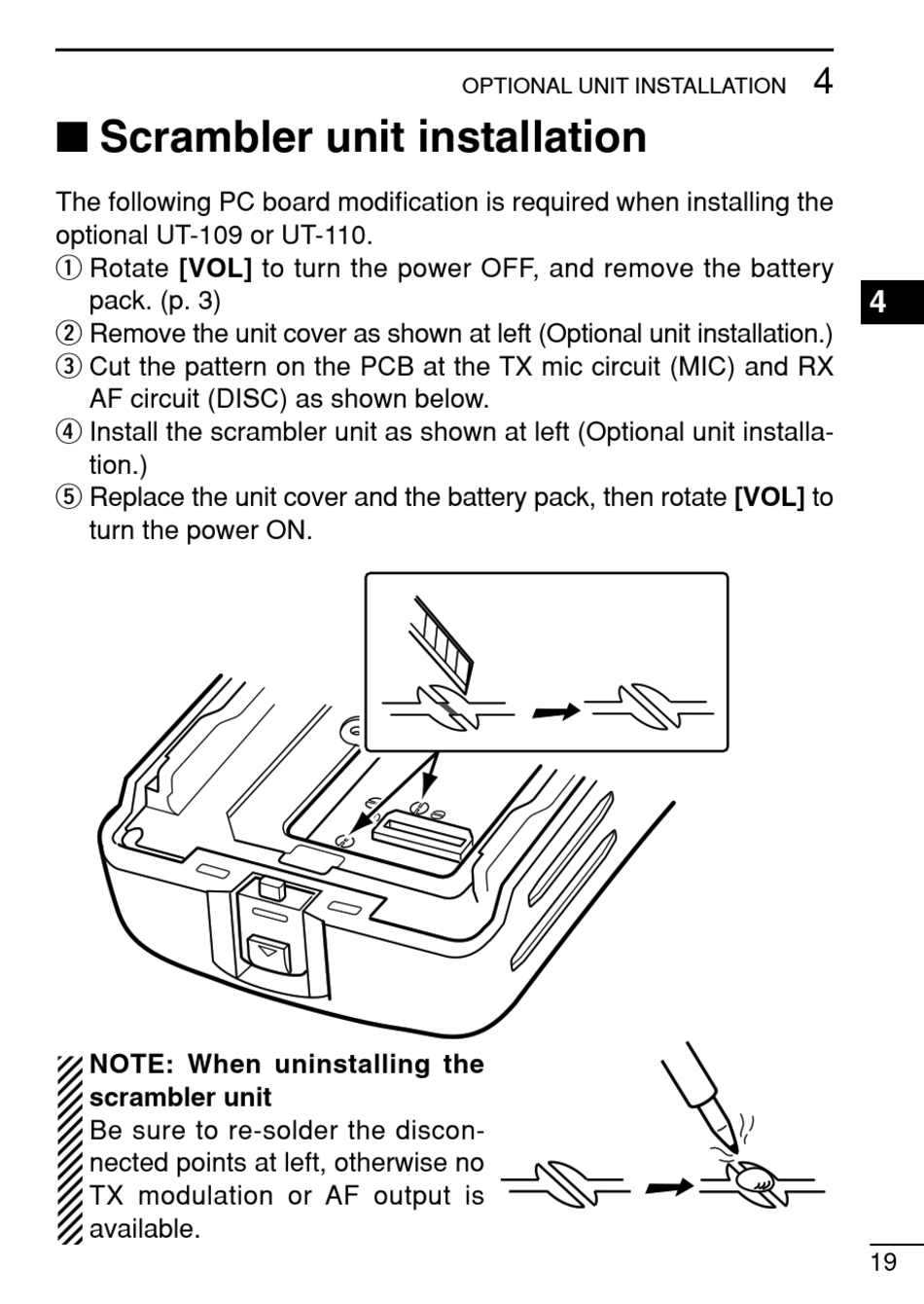 OPTIONAL UNIT INSTALLATION 4

■ Scrambler unit installation

The following PC board modification is required when installing the optional UT-109 or UT-110.
① Rotate [VOL] to turn the power OFF, and remove the battery pack. (p. 3)
② Remove the unit cover as shown at left (Optional unit installation.)
③ Cut the pattern on the PCB at the TX mic circuit (MIC) and RX AF circuit (DISC) as shown below.
④ Install the scrambler unit as shown at left (Optional unit installation.)
⑤ Replace the unit cover and the battery pack, then rotate [VOL] to turn the power ON.

4

NOTE: When uninstalling the scrambler unit
Be sure to re-solder the disconnected points at left, otherwise no TX modulation or AF output is available.

19