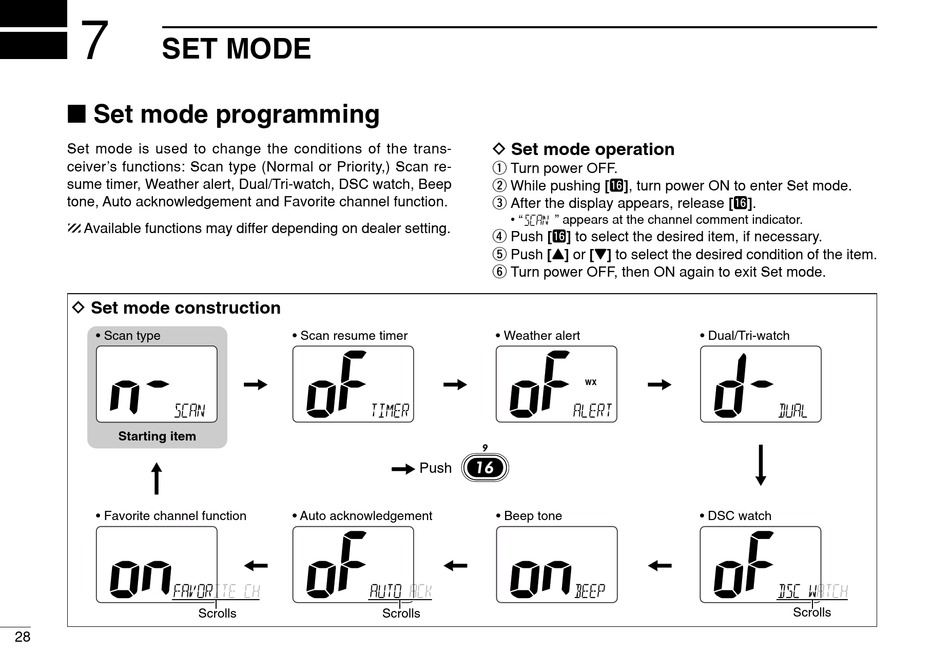 7 SET MODE

■ Set mode programming

Set mode is used to change the conditions of the transceiver's functions: Scan type (Normal or Priority,) Scan resume timer, Weather alert, Dual/Tri-watch, DSC watch, Beep tone, Auto acknowledgement and Favorite channel function.

Available functions may differ depending on dealer setting.

◇ Set mode operation
① Turn power OFF.
② While pushing [16], turn power ON to enter Set mode.
③ After the display appears, release [16].
• "SCAN" appears at the channel comment indicator.
④ Push [16] to select the desired item, if necessary.
⑤ Push [▲] or [▼] to select the desired condition of the item.
⑥ Turn power OFF, then ON again to exit Set mode.

◇ Set mode construction

• Scan type
n- SCAN
Starting item

• Scan resume timer
oF TIMER

• Weather alert
oF WX ALERT

• Dual/Tri-watch
d- DUAL

Push 9 16

• Favorite channel function
on FAVORITE CH
Scrolls

• Auto acknowledgement
oF AUTO ACK
Scrolls

• Beep tone
on BEEP

• DSC watch
oF DSC WATCH
Scrolls

28