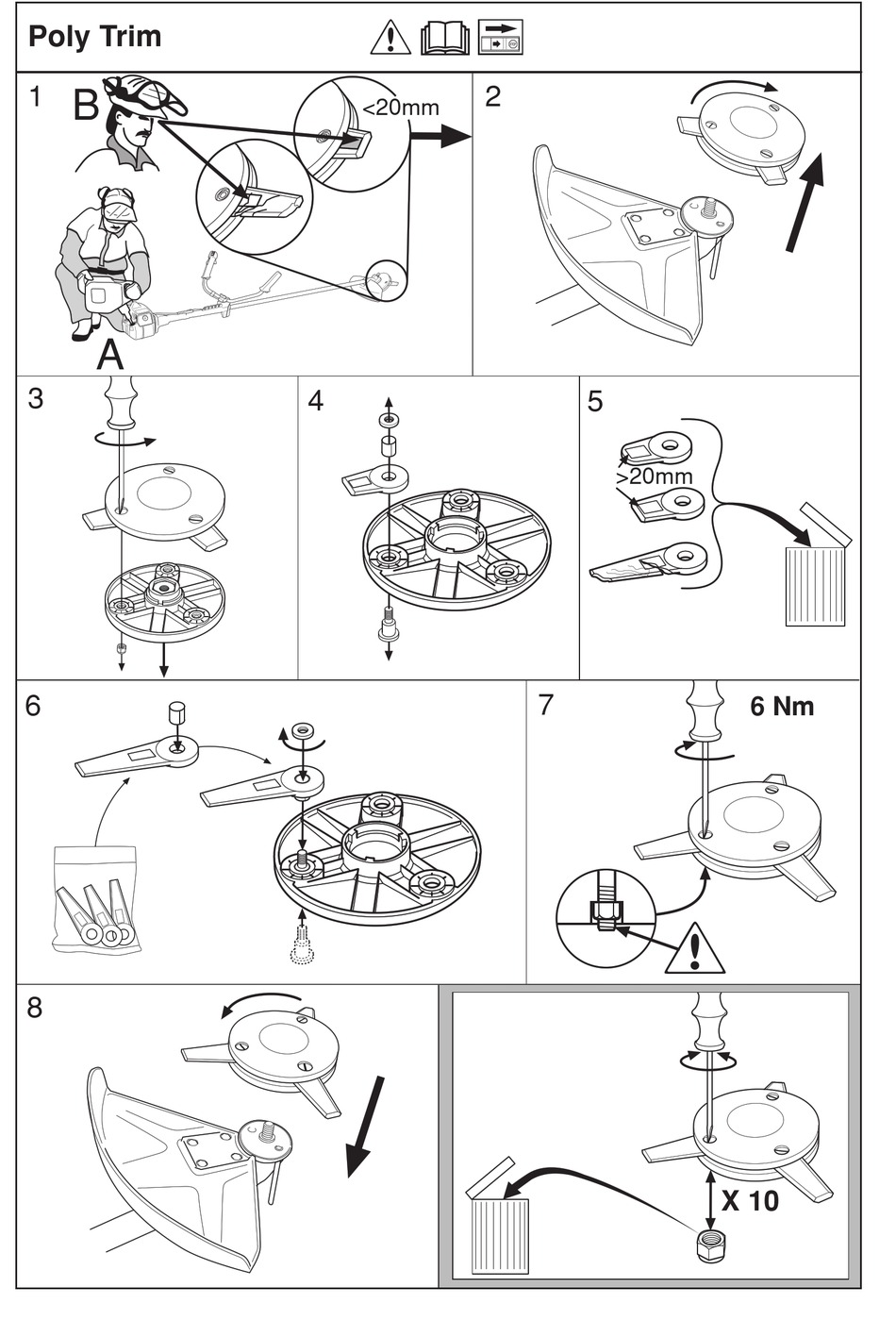 Poly Trim

1
B
<20mm
A

2

3

4

5
>20mm

6

7
6 Nm

8

X 10