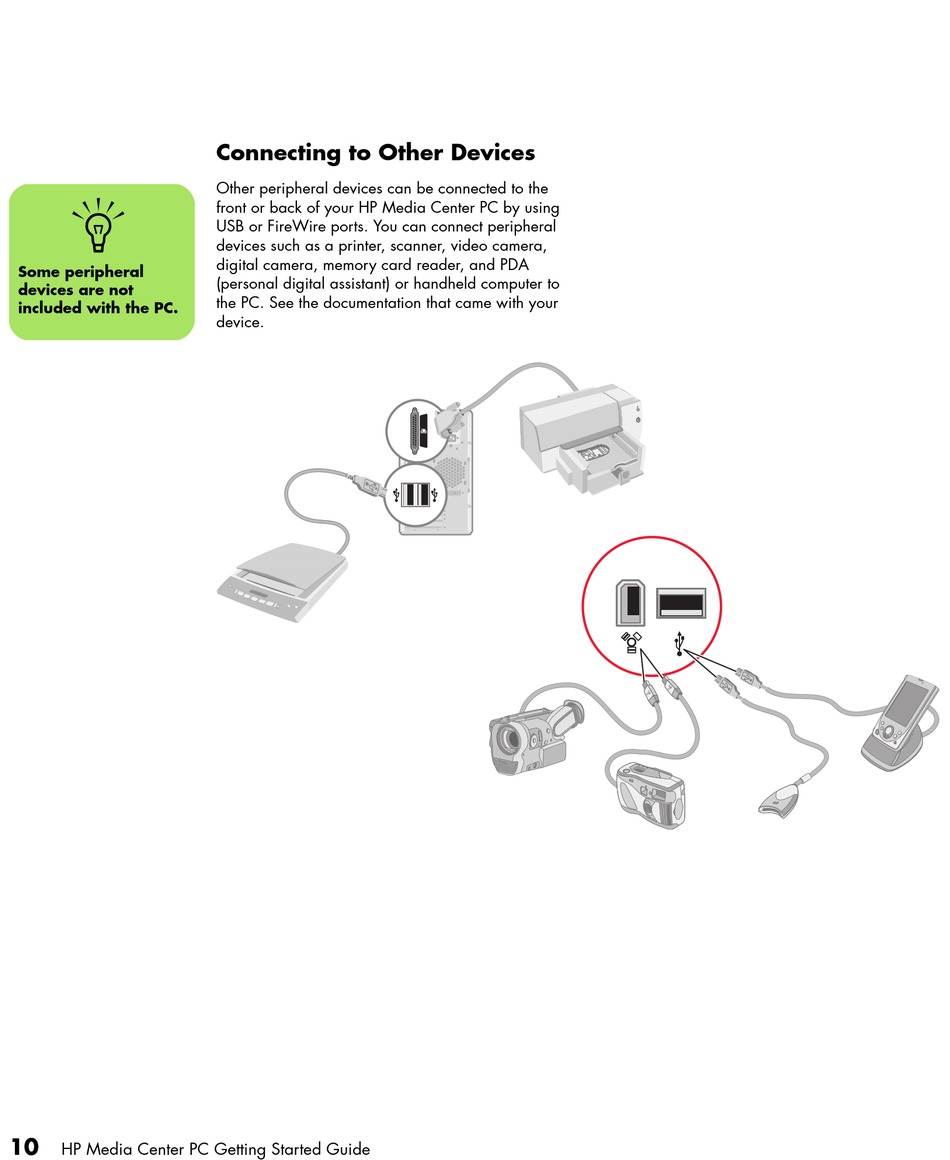 Connecting to Other Devices

Some peripheral devices are not included with the PC.

Other peripheral devices can be connected to the front or back of your HP Media Center PC by using USB or FireWire ports. You can connect peripheral devices such as a printer, scanner, video camera, digital camera, memory card reader, and PDA (personal digital assistant) or handheld computer to the PC. See the documentation that came with your device.

10 HP Media Center PC Getting Started Guide