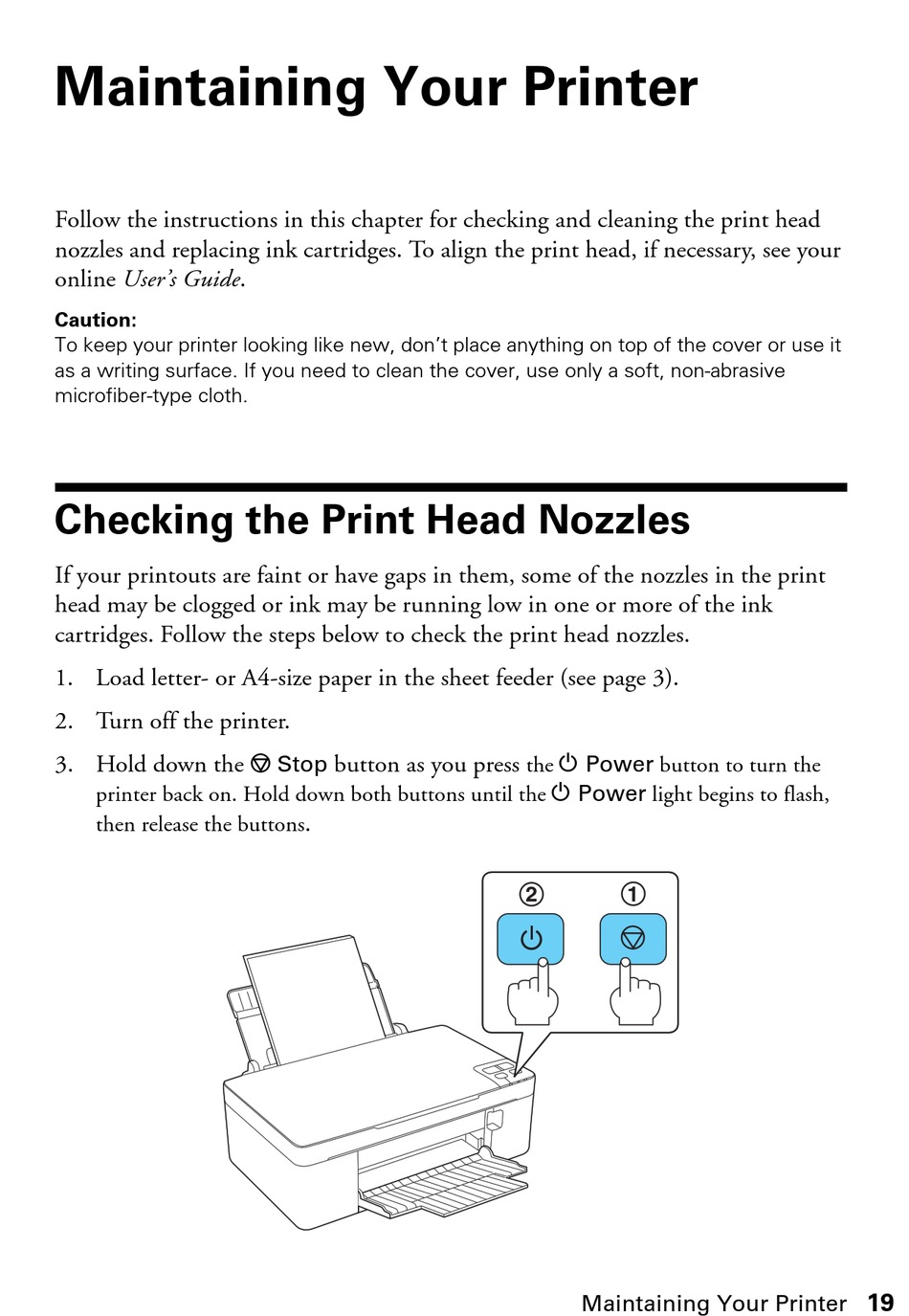 Maintaining Your Printer

Follow the instructions in this chapter for checking and cleaning the print head nozzles and replacing ink cartridges. To align the print head, if necessary, see your online User's Guide.

Caution:
To keep your printer looking like new, don't place anything on top of the cover or use it as a writing surface. If you need to clean the cover, use only a soft, non-abrasive microfiber-type cloth.

Checking the Print Head Nozzles

If your printouts are faint or have gaps in them, some of the nozzles in the print head may be clogged or ink may be running low in one or more of the ink cartridges. Follow the steps below to check the print head nozzles.

1. Load letter- or A4-size paper in the sheet feeder (see page 3).

2. Turn off the printer.

3. Hold down the Stop button as you press the Power button to turn the printer back on. Hold down both buttons until the Power light begins to flash, then release the buttons.

②
①

Maintaining Your Printer 19