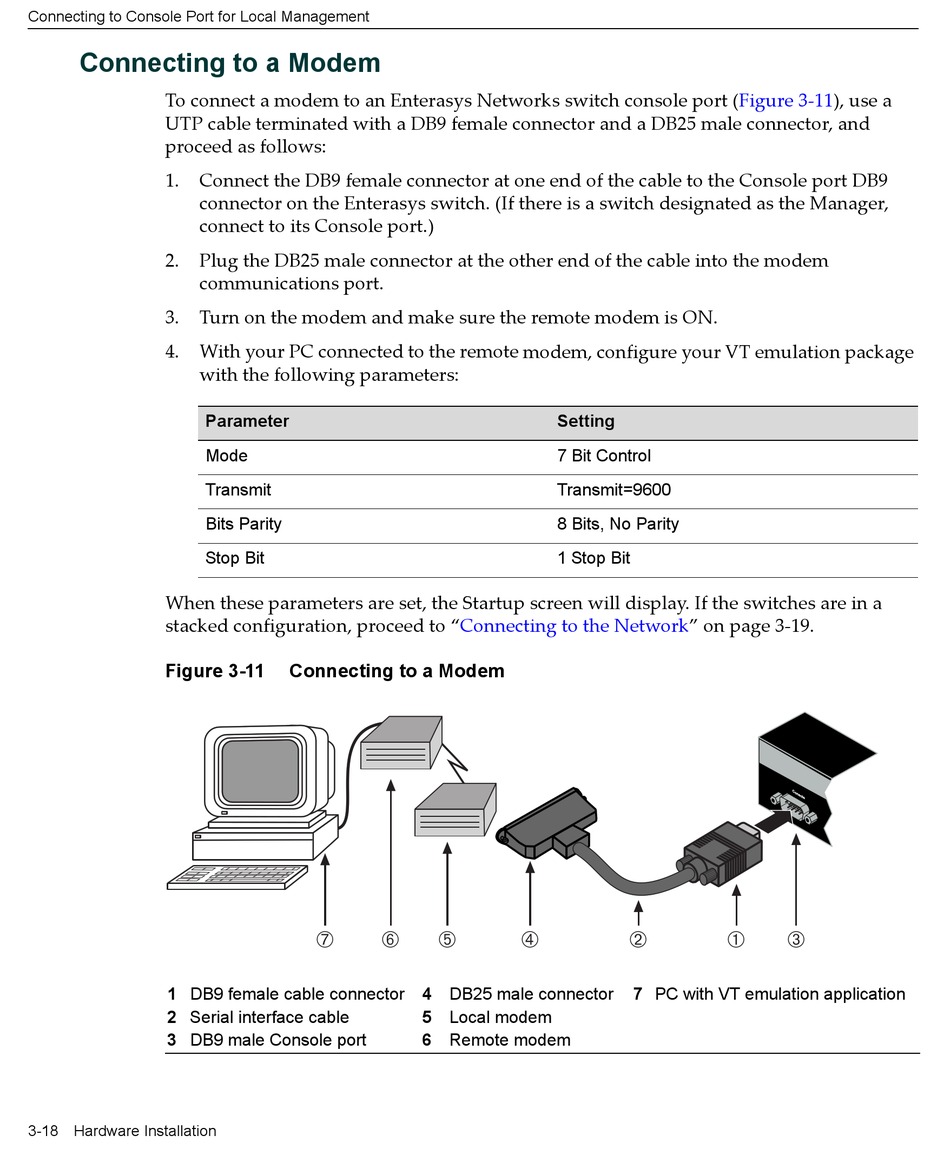 Connecting to Console Port for Local Management

Connecting to a Modem

To connect a modem to an Enterasys Networks switch console port (Figure 3-11), use a UTP cable terminated with a DB9 female connector and a DB25 male connector, and proceed as follows:

1. Connect the DB9 female connector at one end of the cable to the Console port DB9 connector on the Enterasys switch. (If there is a switch designated as the Manager, connect to its Console port.)

2. Plug the DB25 male connector at the other end of the cable into the modem communications port.

3. Turn on the modem and make sure the remote modem is ON.

4. With your PC connected to the remote modem, configure your VT emulation package with the following parameters:

| Parameter | Setting |
|---|---|
| Mode | 7 Bit Control |
| Transmit | Transmit=9600 |
| Bits Parity | 8 Bits, No Parity |
| Stop Bit | 1 Stop Bit |

When these parameters are set, the Startup screen will display. If the switches are in a stacked configuration, proceed to "Connecting to the Network" on page 3-19.

Figure 3-11 Connecting to a Modem

⑦ ⑥ ⑤ ④ ② ① ③

1 DB9 female cable connector
2 Serial interface cable
3 DB9 male Console port
4 DB25 male connector
5 Local modem
6 Remote modem
7 PC with VT emulation application

3-18 Hardware Installation