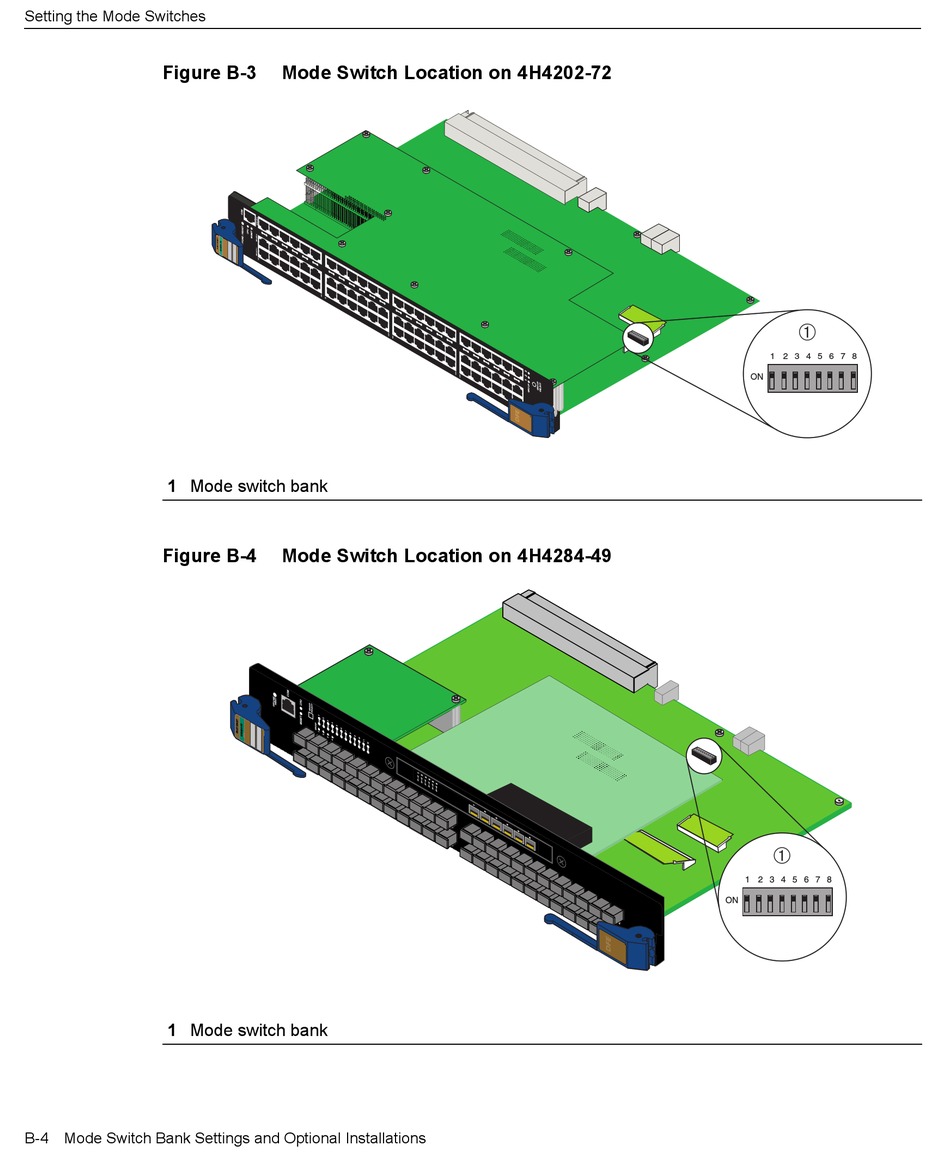 Setting the Mode Switches

Figure B-3 Mode Switch Location on 4H4202-72

①
1 2 3 4 5 6 7 8
ON

1 Mode switch bank

Figure B-4 Mode Switch Location on 4H4284-49

①
1 2 3 4 5 6 7 8
ON

1 Mode switch bank

B-4 Mode Switch Bank Settings and Optional Installations