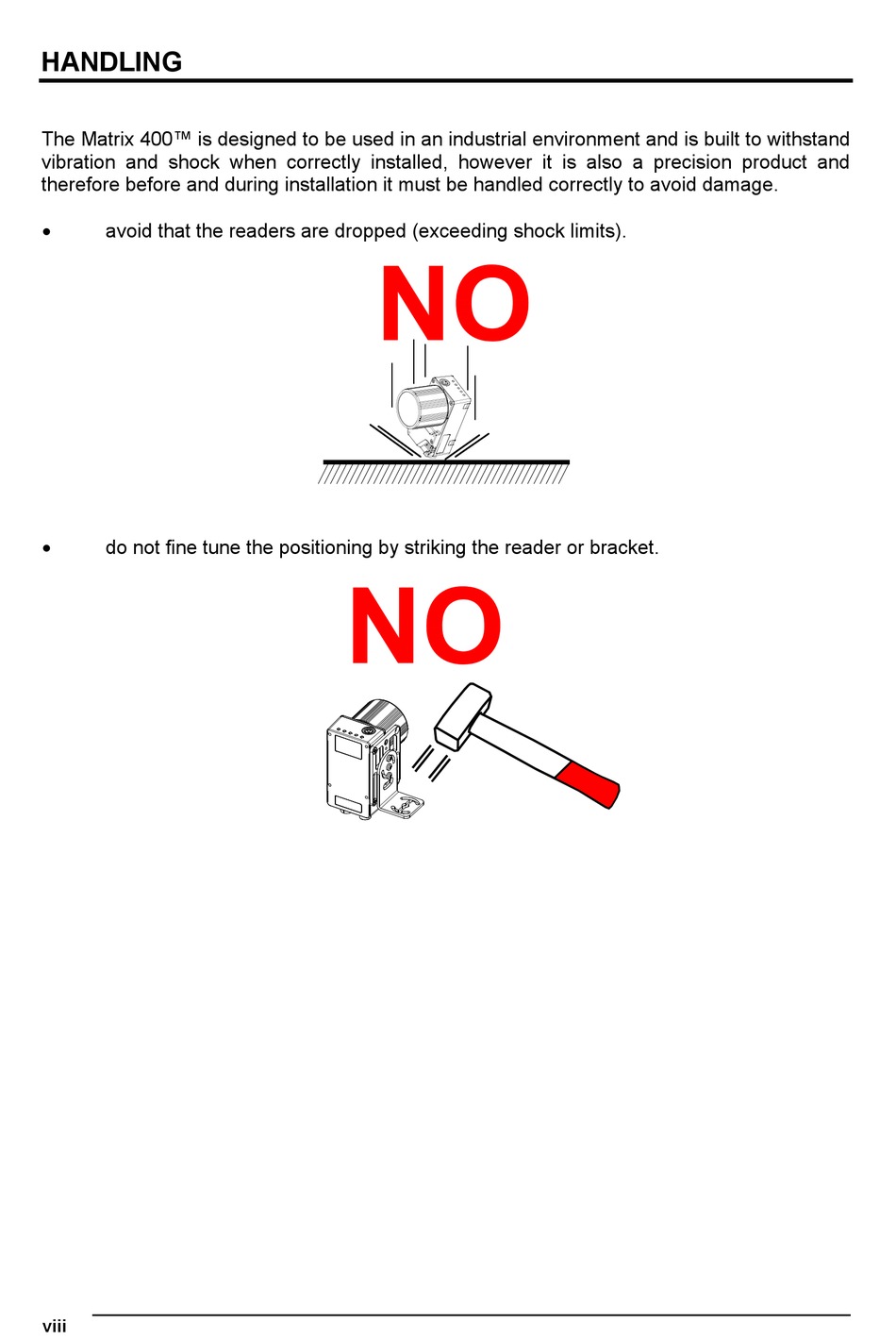 HANDLING

The Matrix 400™ is designed to be used in an industrial environment and is built to withstand vibration and shock when correctly installed, however it is also a precision product and therefore before and during installation it must be handled correctly to avoid damage.

• avoid that the readers are dropped (exceeding shock limits).

NO

• do not fine tune the positioning by striking the reader or bracket.

NO

viii