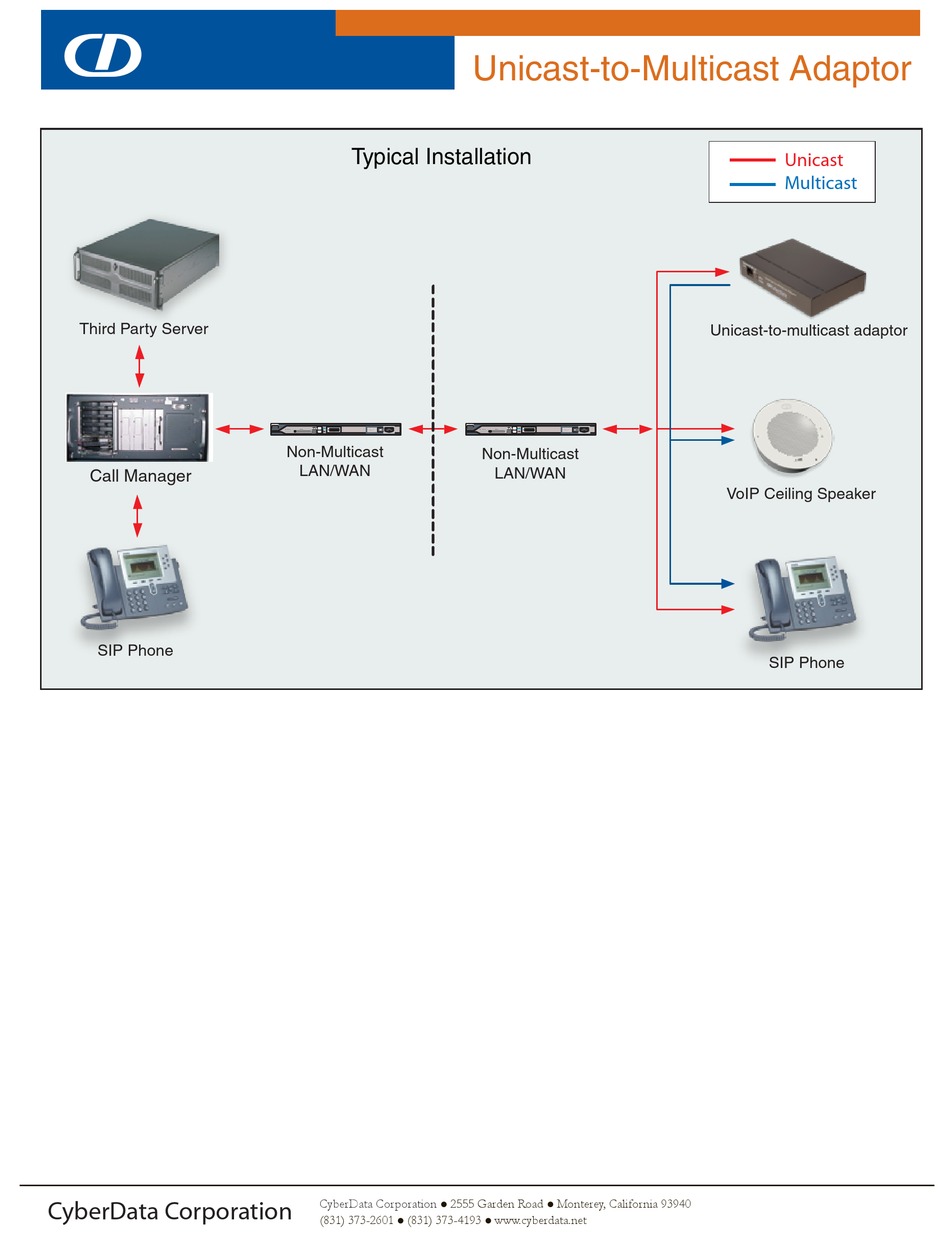 CD

Unicast-to-Multicast Adaptor

Typical Installation

Unicast
Multicast

Third Party Server

Call Manager

SIP Phone

Non-Multicast
LAN/WAN

Non-Multicast
LAN/WAN

Unicast-to-multicast adaptor

VoIP Ceiling Speaker

SIP Phone

CyberData Corporation

CyberData Corporation ● 2555 Garden Road ● Monterey, California 93940
(831) 373-2601 ● (831) 373-4193 ● www.cyberdata.net