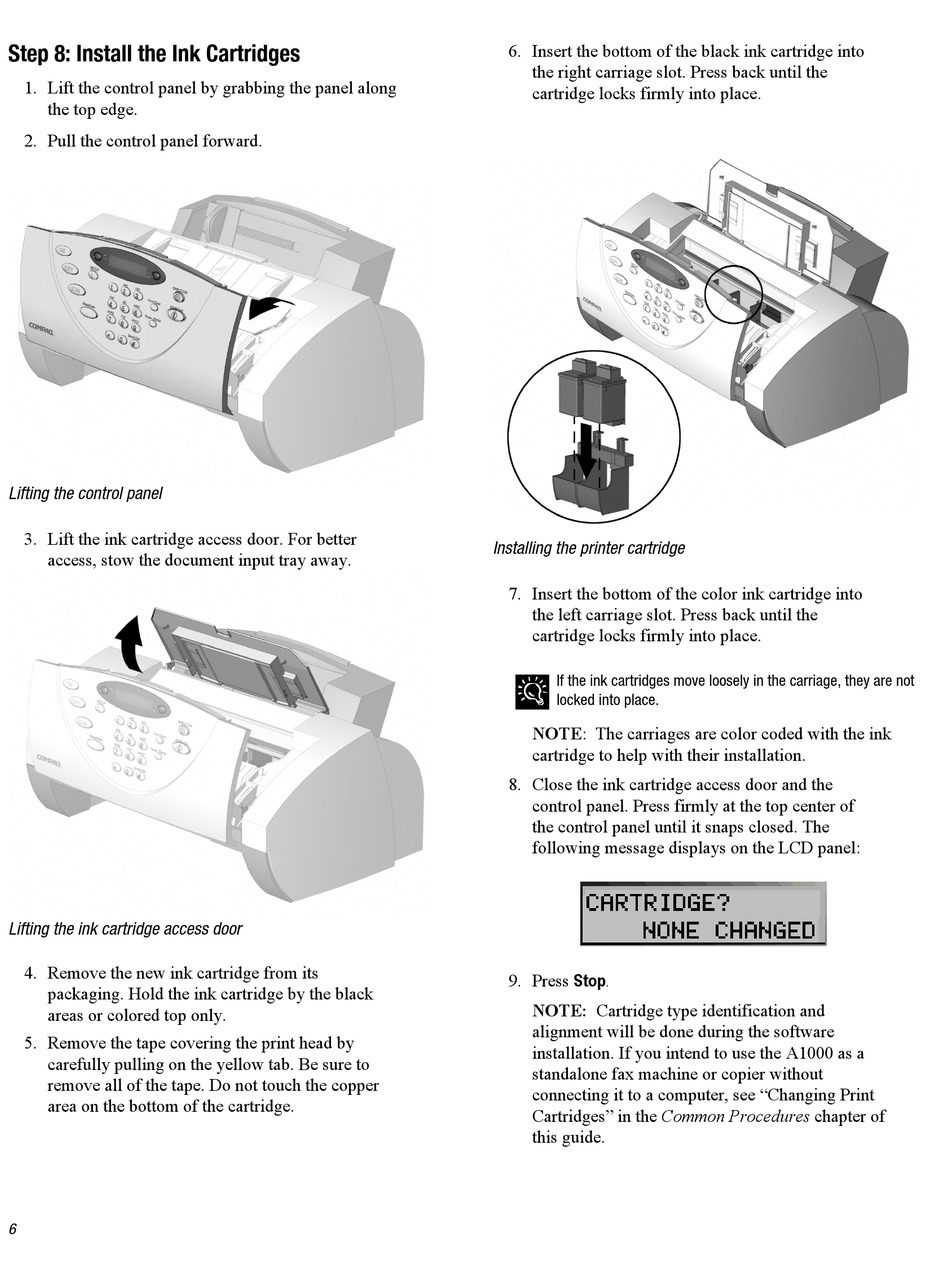 Step 8: Install the Ink Cartridges

1. Lift the control panel by grabbing the panel along the top edge.

2. Pull the control panel forward.

COMPAQ

Lifting the control panel

3. Lift the ink cartridge access door. For better access, stow the document input tray away.

COMPAQ

Lifting the ink cartridge access door

4. Remove the new ink cartridge from its packaging. Hold the ink cartridge by the black areas or colored top only.

5. Remove the tape covering the print head by carefully pulling on the yellow tab. Be sure to remove all of the tape. Do not touch the copper area on the bottom of the cartridge.

6. Insert the bottom of the black ink cartridge into the right carriage slot. Press back until the cartridge locks firmly into place.

COMPAQ

Installing the printer cartridge

7. Insert the bottom of the color ink cartridge into the left carriage slot. Press back until the cartridge locks firmly into place.

If the ink cartridges move loosely in the carriage, they are not locked into place.

NOTE: The carriages are color coded with the ink cartridge to help with their installation.

8. Close the ink cartridge access door and the control panel. Press firmly at the top center of the control panel until it snaps closed. The following message displays on the LCD panel:

CARTRIDGE?
NONE CHANGED

9. Press Stop.

NOTE: Cartridge type identification and alignment will be done during the software installation. If you intend to use the A1000 as a standalone fax machine or copier without connecting it to a computer, see “Changing Print Cartridges” in the Common Procedures chapter of this guide.

6