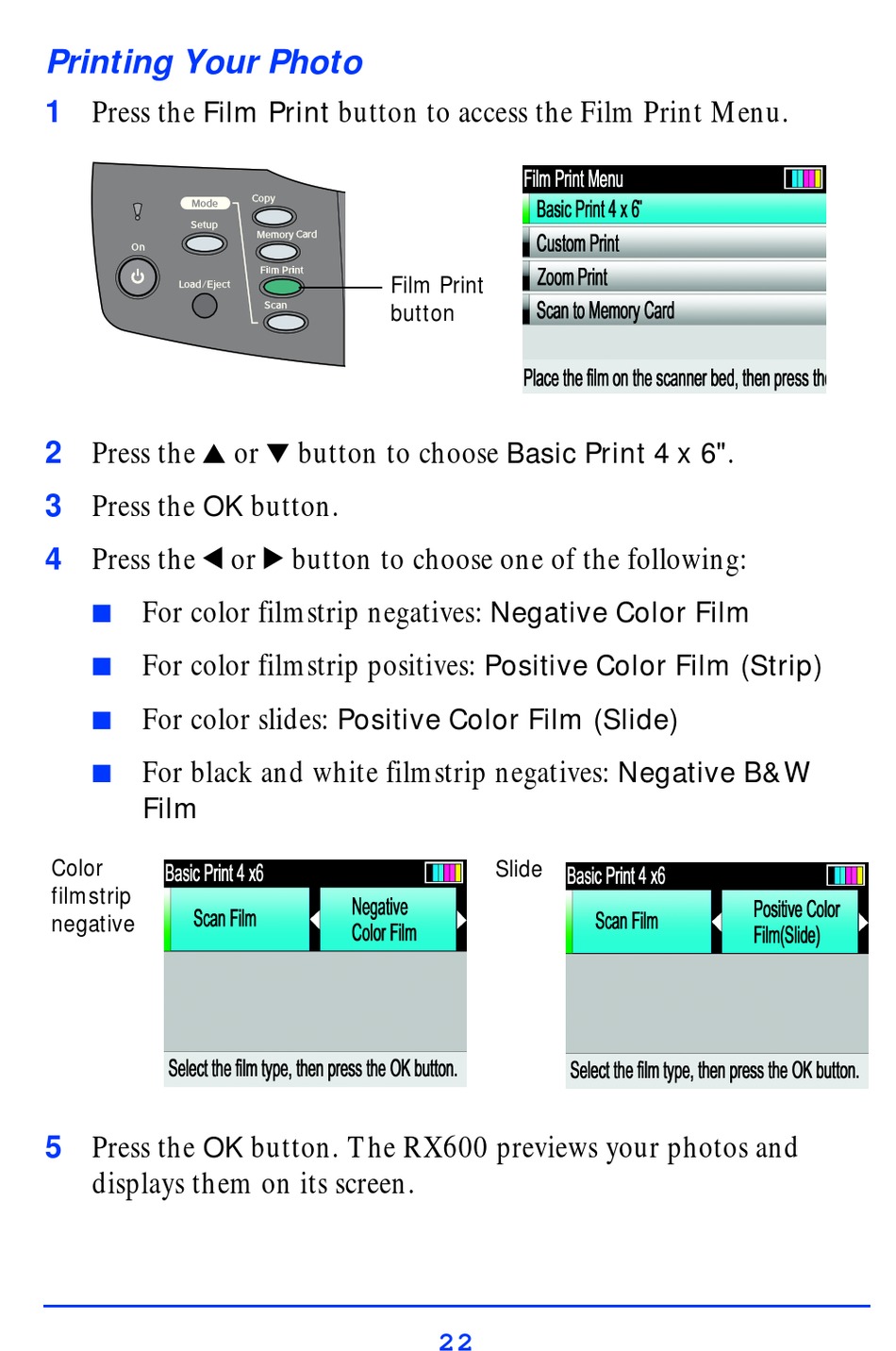 Printing Your Photo

1 Press the Film Print button to access the Film Print Menu.

Mode
Copy
Setup
Memory Card
On
Film Print
Load/Eject
Scan

Film Print button

Film Print Menu
Basic Print 4 x 6"
Custom Print
Zoom Print
Scan to Memory Card
Place the film on the scanner bed, then press th

2 Press the ▲ or ▼ button to choose Basic Print 4 x 6".

3 Press the OK button.

4 Press the ◀ or ▶ button to choose one of the following:

■ For color filmstrip negatives: Negative Color Film

■ For color filmstrip positives: Positive Color Film (Strip)

■ For color slides: Positive Color Film (Slide)

■ For black and white filmstrip negatives: Negative B&W Film

Color filmstrip negative

Basic Print 4 x6
Scan Film
Negative Color Film
Select the film type, then press the OK button.

Slide

Basic Print 4 x6
Scan Film
Positive Color Film(Slide)
Select the film type, then press the OK button.

5 Press the OK button. The RX600 previews your photos and displays them on its screen.

22