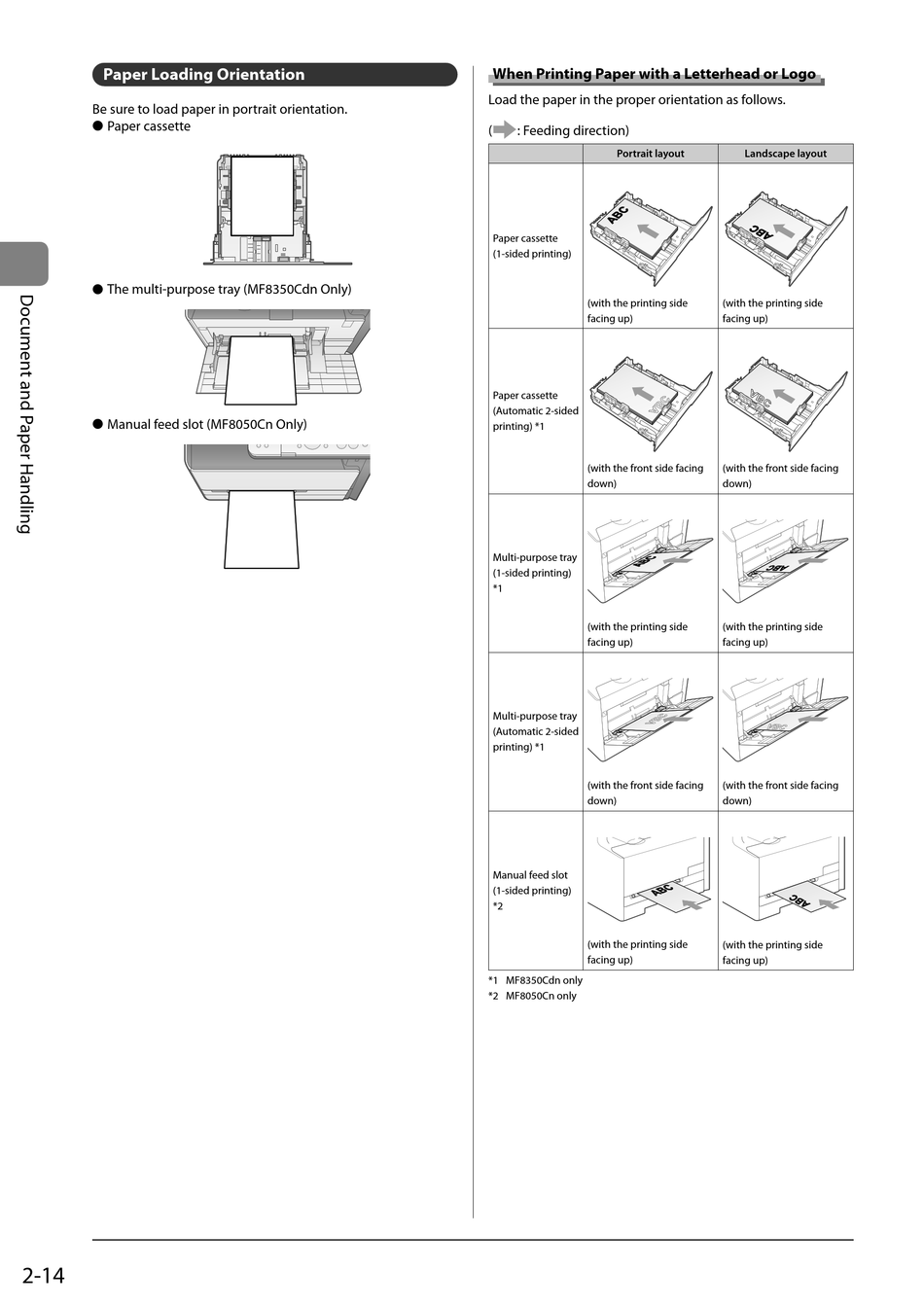 Document and Paper Handling

Paper Loading Orientation

Be sure to load paper in portrait orientation.
● Paper cassette

● The multi-purpose tray (MF8350Cdn Only)

● Manual feed slot (MF8050Cn Only)

When Printing Paper with a Letterhead or Logo

Load the paper in the proper orientation as follows.

( : Feeding direction)

| | Portrait layout | Landscape layout |
|---|---|---|
| Paper cassette (1-sided printing) | ABC (with the printing side facing up) | ABC (with the printing side facing up) |
| Paper cassette (Automatic 2-sided printing) *1 | ABC (with the front side facing down) | ABC (with the front side facing down) |
| Multi-purpose tray (1-sided printing) *1 | ABC (with the printing side facing up) | ABC (with the printing side facing up) |
| Multi-purpose tray (Automatic 2-sided printing) *1 | ABC (with the front side facing down) | ABC (with the front side facing down) |
| Manual feed slot (1-sided printing) *2 | ABC (with the printing side facing up) | ABC (with the printing side facing up) |

*1 MF8350Cdn only
*2 MF8050Cn only

2-14