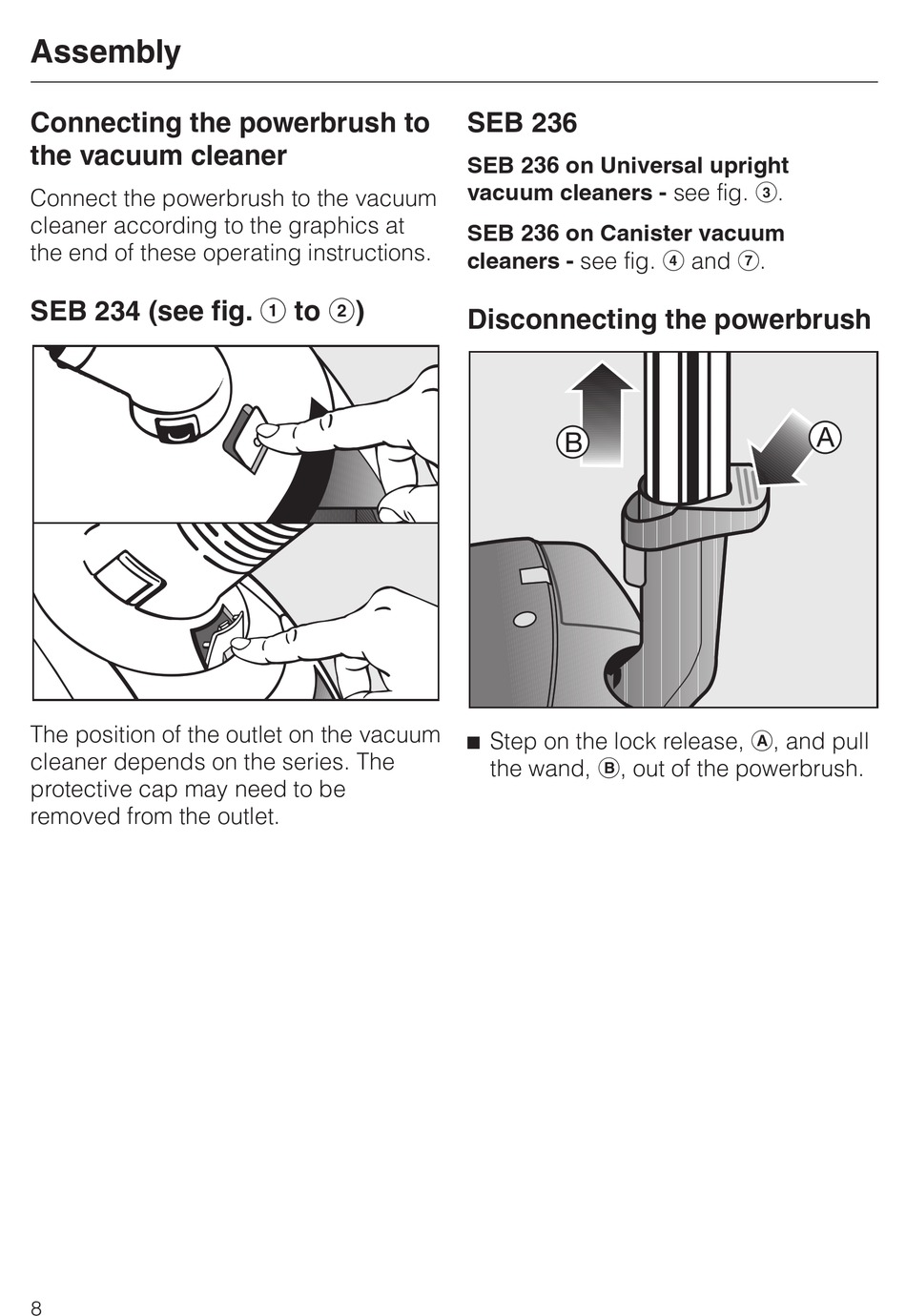 Assembly

Connecting the powerbrush to the vacuum cleaner

Connect the powerbrush to the vacuum cleaner according to the graphics at the end of these operating instructions.

SEB 234 (see fig. ① to ②)

The position of the outlet on the vacuum cleaner depends on the series. The protective cap may need to be removed from the outlet.

SEB 236

SEB 236 on Universal upright vacuum cleaners - see fig. ③.

SEB 236 on Canister vacuum cleaners - see fig. ④ and ⑦.

Disconnecting the powerbrush

B

A

■ Step on the lock release, Ⓐ, and pull the wand, Ⓑ, out of the powerbrush.

8