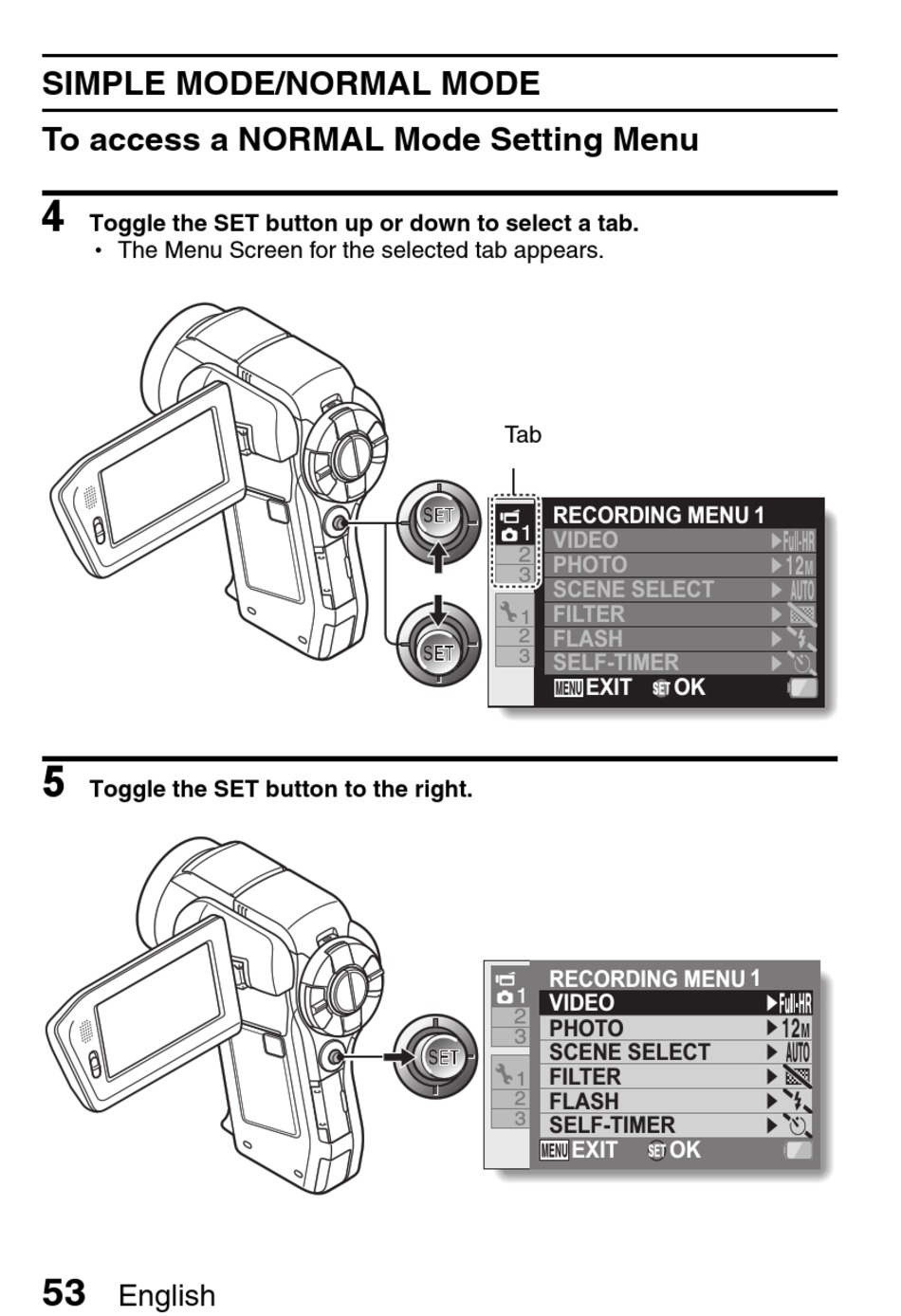 SIMPLE MODE/NORMAL MODE

To access a NORMAL Mode Setting Menu

4 Toggle the SET button up or down to select a tab.
• The Menu Screen for the selected tab appears.

Tab

SET

SET

1
2
3
1
2
3
RECORDING MENU 1
VIDEO Full-HR
PHOTO 12M
SCENE SELECT AUTO
FILTER
FLASH
SELF-TIMER
MENU EXIT SET OK

5 Toggle the SET button to the right.

SET

1
2
3
1
2
3
RECORDING MENU 1
VIDEO Full-HR
PHOTO 12M
SCENE SELECT AUTO
FILTER
FLASH
SELF-TIMER
MENU EXIT SET OK

53 English