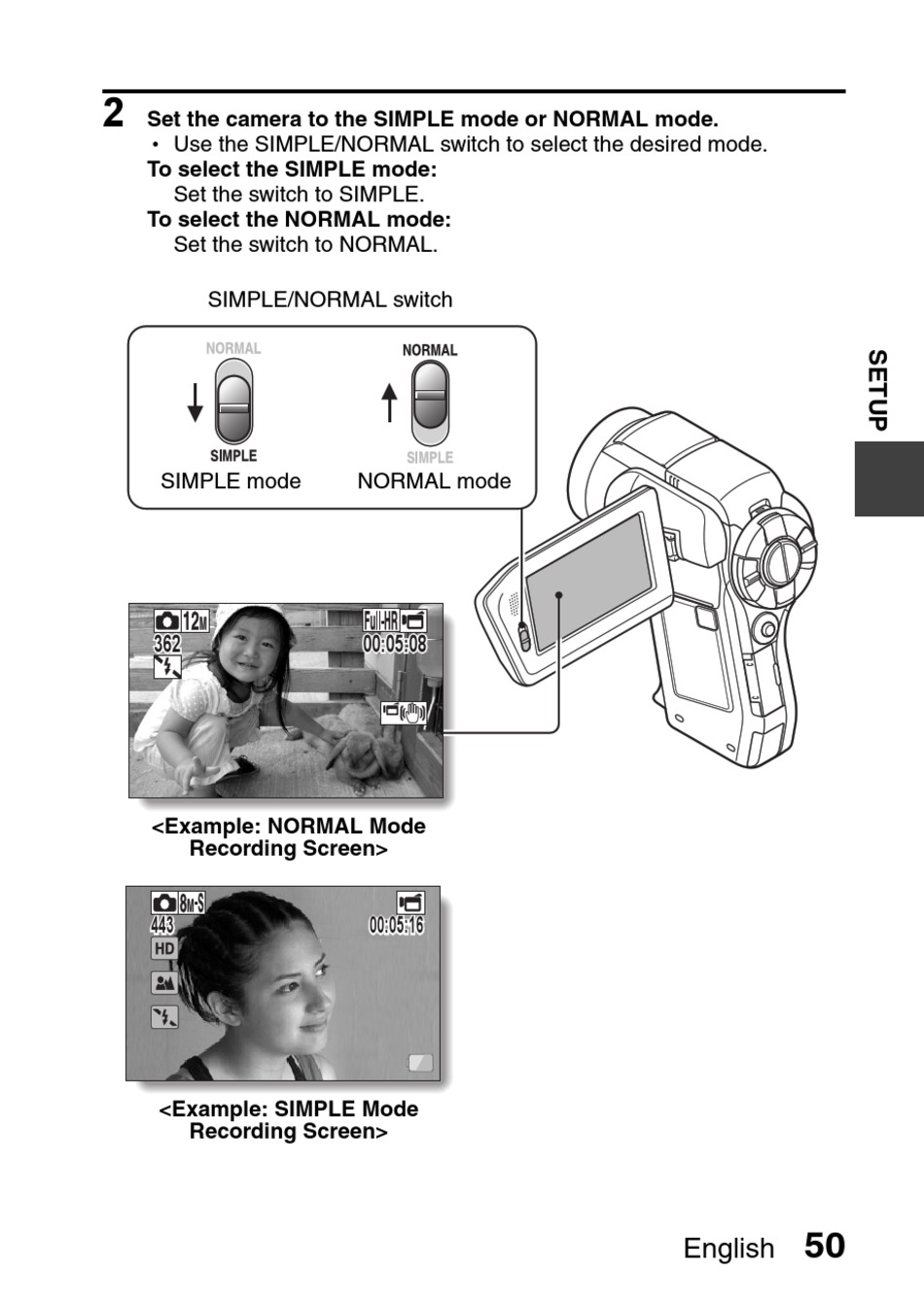 2 Set the camera to the SIMPLE mode or NORMAL mode.
• Use the SIMPLE/NORMAL switch to select the desired mode.
To select the SIMPLE mode:
Set the switch to SIMPLE.
To select the NORMAL mode:
Set the switch to NORMAL.

SIMPLE/NORMAL switch

NORMAL
SIMPLE
SIMPLE mode

NORMAL
SIMPLE
NORMAL mode

SETUP

12M
362
Full-HR
00:05:08

<Example: NORMAL Mode Recording Screen>

8M-S
443
HD
00:05:16

<Example: SIMPLE Mode Recording Screen>

English 50