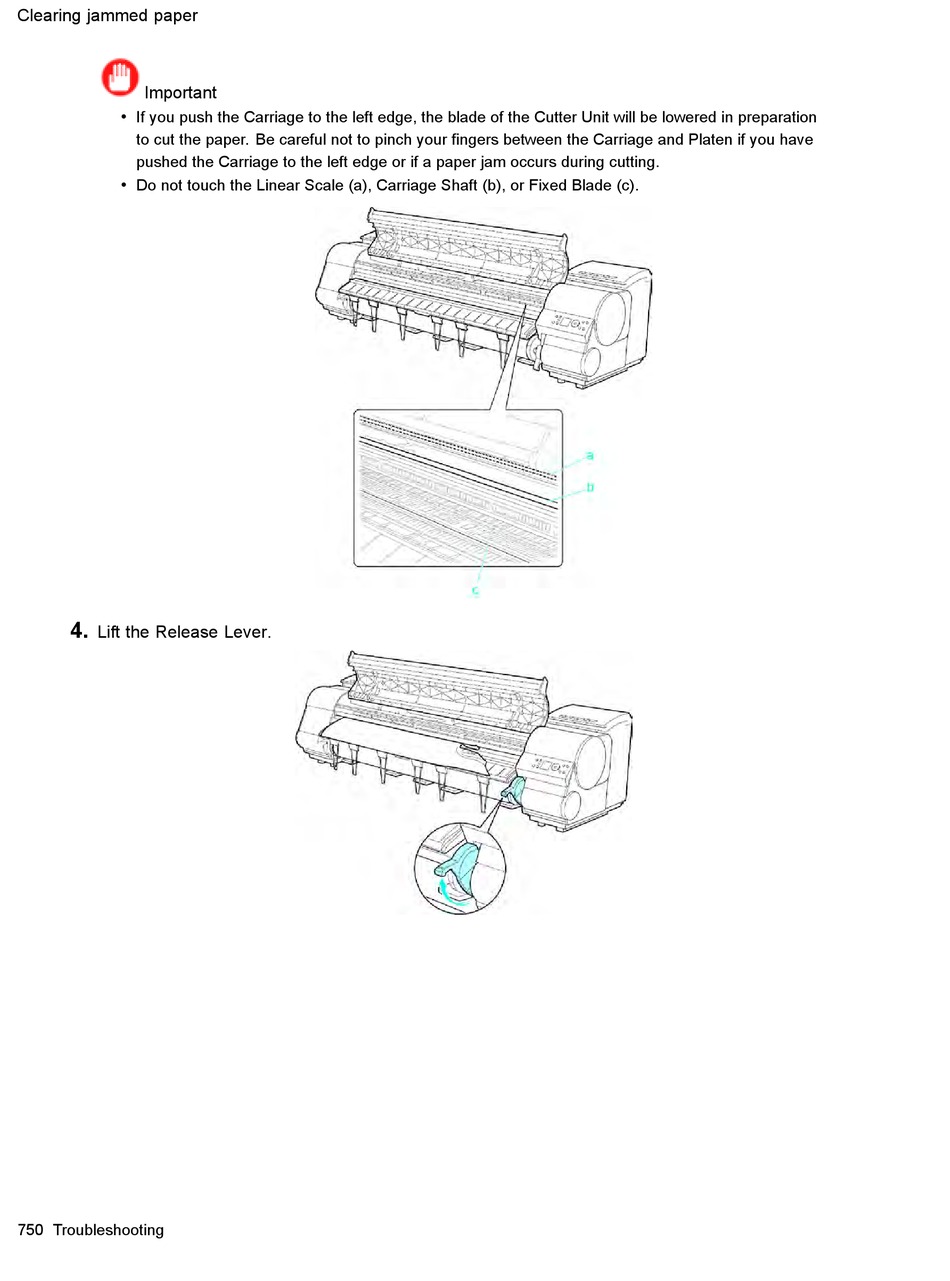 Clearing jammed paper

Important

• If you push the Carriage to the left edge, the blade of the Cutter Unit will be lowered in preparation to cut the paper. Be careful not to pinch your fingers between the Carriage and Platen if you have pushed the Carriage to the left edge or if a paper jam occurs during cutting.
• Do not touch the Linear Scale (a), Carriage Shaft (b), or Fixed Blade (c).

a
b
c

4. Lift the Release Lever.

750 Troubleshooting