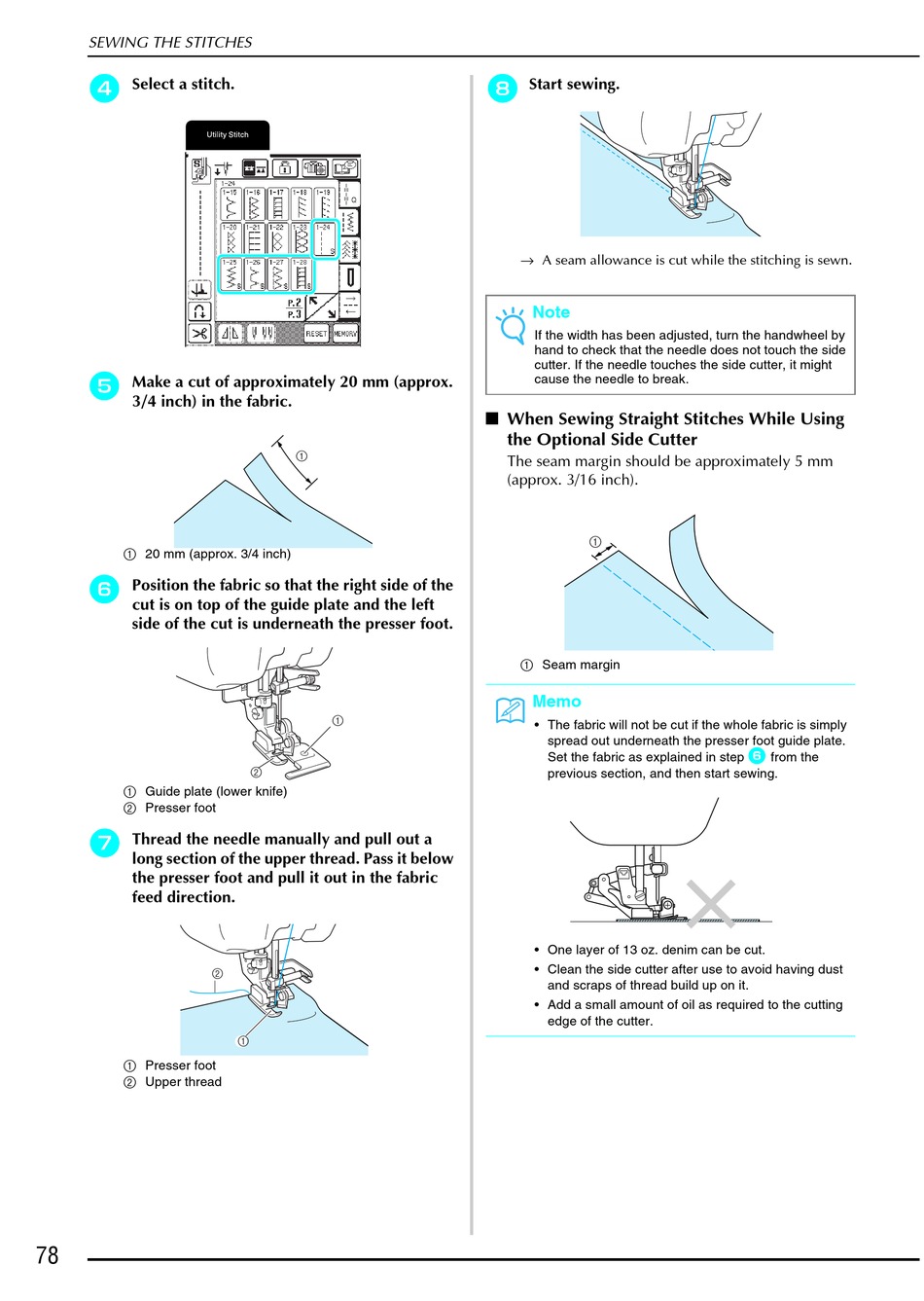 SEWING THE STITCHES

4 Select a stitch.

Utility Stitch

1-24

1-15 1-16 1-17 1-18 1-19

1-20 1-21 1-22 1-23 1-24

1-25 1-26 1-27 1-28

P.2
P.3

RESET MEMORY

5 Make a cut of approximately 20 mm (approx. 3/4 inch) in the fabric.

①

① 20 mm (approx. 3/4 inch)

6 Position the fabric so that the right side of the cut is on top of the guide plate and the left side of the cut is underneath the presser foot.

①

②

① Guide plate (lower knife)
② Presser foot

7 Thread the needle manually and pull out a long section of the upper thread. Pass it below the presser foot and pull it out in the fabric feed direction.

②

①

① Presser foot
② Upper thread

8 Start sewing.

→ A seam allowance is cut while the stitching is sewn.

Note

If the width has been adjusted, turn the handwheel by hand to check that the needle does not touch the side cutter. If the needle touches the side cutter, it might cause the needle to break.

■ When Sewing Straight Stitches While Using the Optional Side Cutter

The seam margin should be approximately 5 mm (approx. 3/16 inch).

①

① Seam margin

Memo

• The fabric will not be cut if the whole fabric is simply spread out underneath the presser foot guide plate. Set the fabric as explained in step 6 from the previous section, and then start sewing.

• One layer of 13 oz. denim can be cut.
• Clean the side cutter after use to avoid having dust and scraps of thread build up on it.
• Add a small amount of oil as required to the cutting edge of the cutter.

78