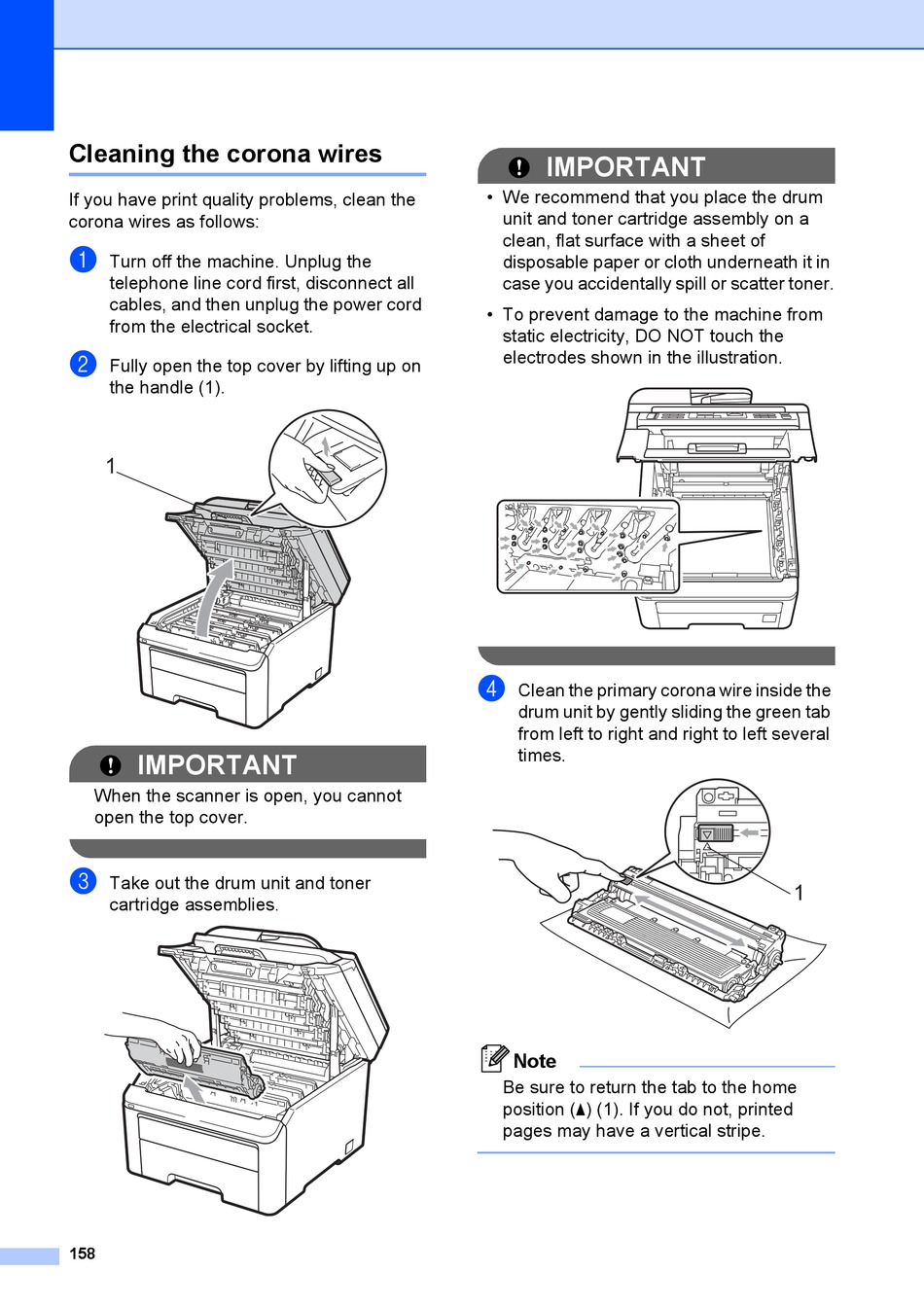 Cleaning the corona wires

If you have print quality problems, clean the corona wires as follows:

1 Turn off the machine. Unplug the telephone line cord first, disconnect all cables, and then unplug the power cord from the electrical socket.

2 Fully open the top cover by lifting up on the handle (1).

1

IMPORTANT

When the scanner is open, you cannot open the top cover.

3 Take out the drum unit and toner cartridge assemblies.

IMPORTANT

• We recommend that you place the drum unit and toner cartridge assembly on a clean, flat surface with a sheet of disposable paper or cloth underneath it in case you accidentally spill or scatter toner.

• To prevent damage to the machine from static electricity, DO NOT touch the electrodes shown in the illustration.

4 Clean the primary corona wire inside the drum unit by gently sliding the green tab from left to right and right to left several times.

1

Note

Be sure to return the tab to the home position (▲) (1). If you do not, printed pages may have a vertical stripe.

158