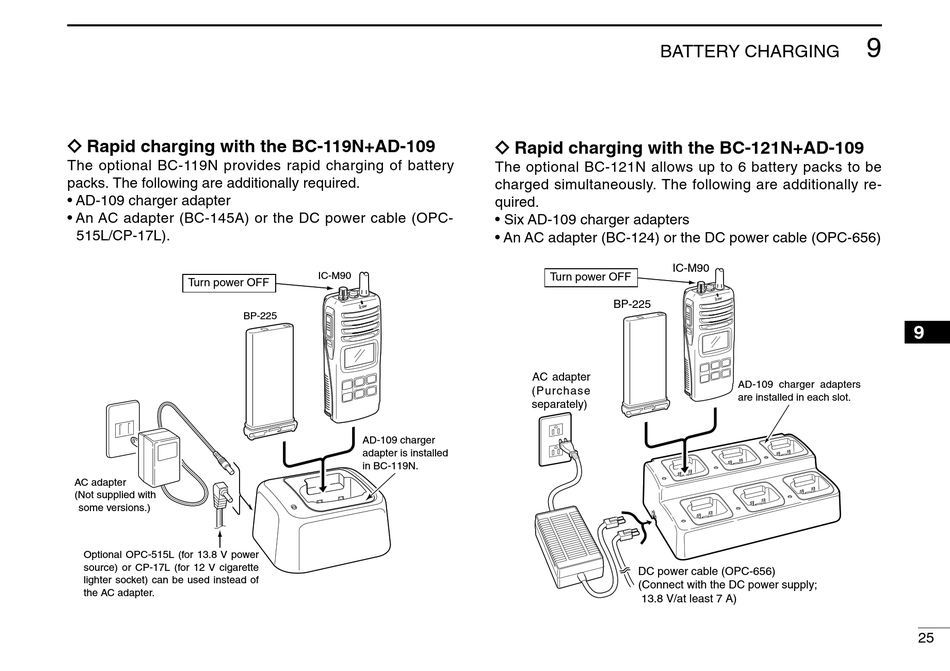 BATTERY CHARGING 9

◇ Rapid charging with the BC-119N+AD-109
The optional BC-119N provides rapid charging of battery packs. The following are additionally required.
• AD-109 charger adapter
• An AC adapter (BC-145A) or the DC power cable (OPC-515L/CP-17L).

Turn power OFF
IC-M90
BP-225
AD-109 charger adapter is installed in BC-119N.
AC adapter (Not supplied with some versions.)
Optional OPC-515L (for 13.8 V power source) or CP-17L (for 12 V cigarette lighter socket) can be used instead of the AC adapter.

◇ Rapid charging with the BC-121N+AD-109
The optional BC-121N allows up to 6 battery packs to be charged simultaneously. The following are additionally required.
• Six AD-109 charger adapters
• An AC adapter (BC-124) or the DC power cable (OPC-656)

Turn power OFF
IC-M90
BP-225
AC adapter (Purchase separately)
AD-109 charger adapters are installed in each slot.
DC power cable (OPC-656) (Connect with the DC power supply; 13.8 V/at least 7 A)

9

25