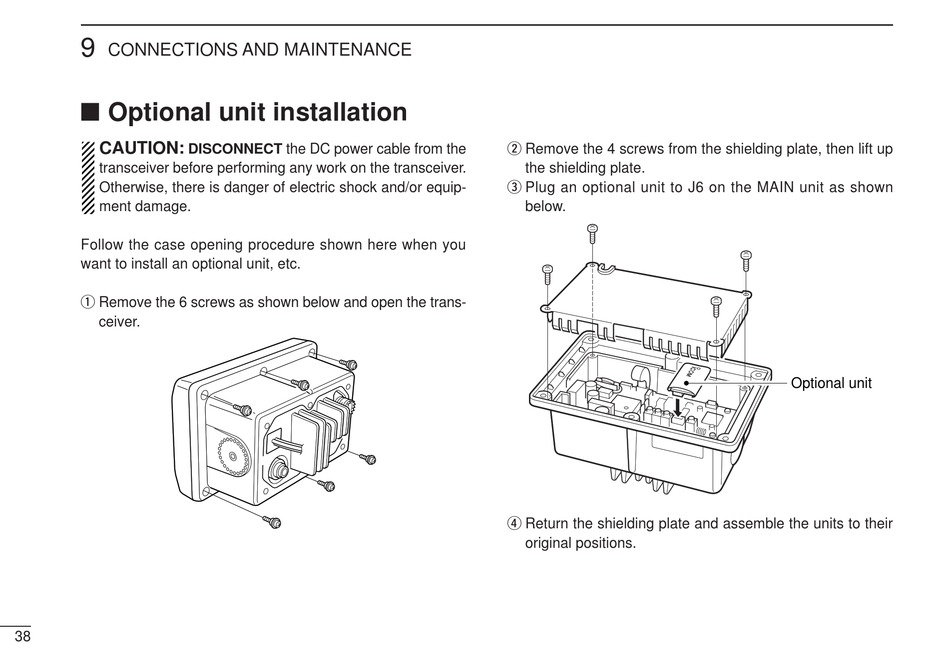 9 CONNECTIONS AND MAINTENANCE

■ Optional unit installation

CAUTION: DISCONNECT the DC power cable from the transceiver before performing any work on the transceiver. Otherwise, there is danger of electric shock and/or equipment damage.

Follow the case opening procedure shown here when you want to install an optional unit, etc.

① Remove the 6 screws as shown below and open the transceiver.

② Remove the 4 screws from the shielding plate, then lift up the shielding plate.

③ Plug an optional unit to J6 on the MAIN unit as shown below.

Optional unit

④ Return the shielding plate and assemble the units to their original positions.

38