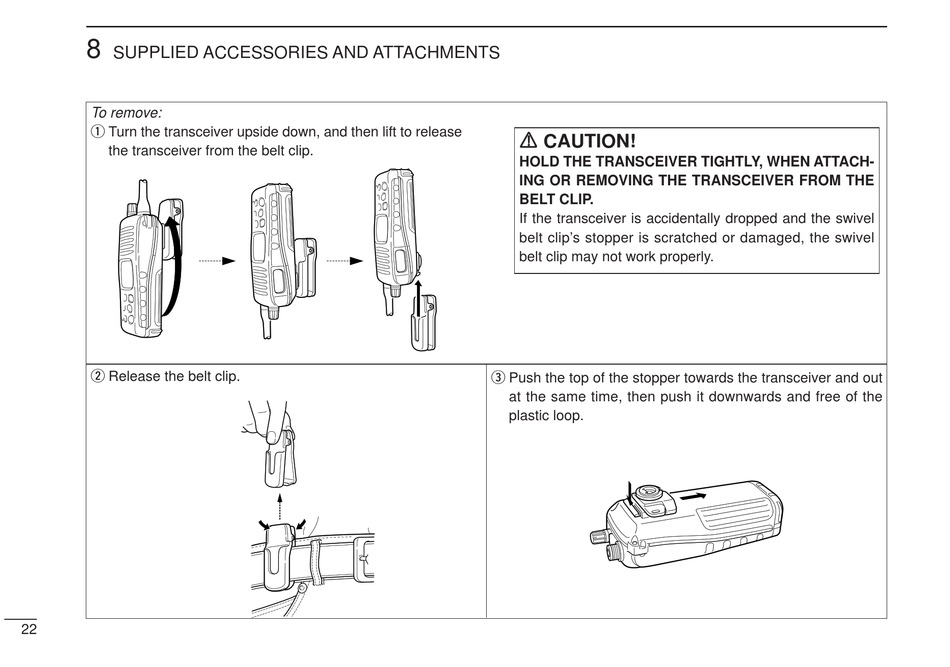 8 SUPPLIED ACCESSORIES AND ATTACHMENTS

To remove:
① Turn the transceiver upside down, and then lift to release the transceiver from the belt clip.

⚠ CAUTION!
HOLD THE TRANSCEIVER TIGHTLY, WHEN ATTACHING OR REMOVING THE TRANSCEIVER FROM THE BELT CLIP.
If the transceiver is accidentally dropped and the swivel belt clip's stopper is scratched or damaged, the swivel belt clip may not work properly.

② Release the belt clip.

③ Push the top of the stopper towards the transceiver and out at the same time, then push it downwards and free of the plastic loop.

22