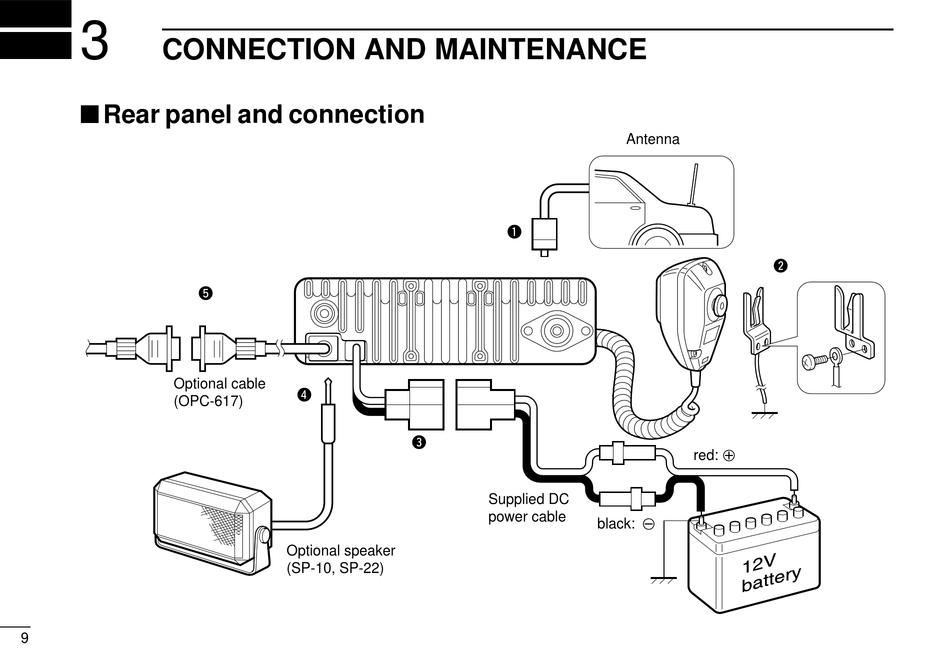 3 CONNECTION AND MAINTENANCE

■ Rear panel and connection

Antenna

❶

❷

❺

Optional cable (OPC-617)

❹

❸

red: ⊕

Supplied DC power cable

black: ⊖

Optional speaker (SP-10, SP-22)

12V battery

9