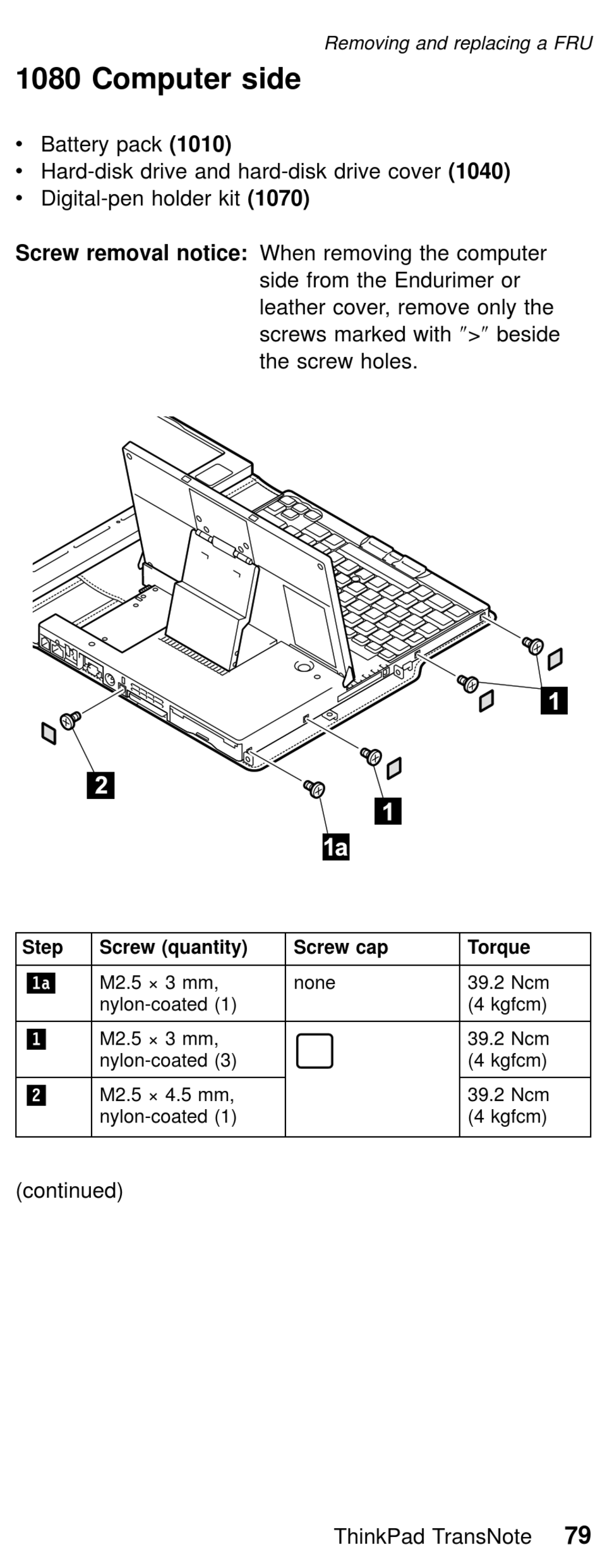 Removing and replacing a FRU

1080 Computer side

• Battery pack (1010)
• Hard-disk drive and hard-disk drive cover (1040)
• Digital-pen holder kit (1070)

Screw removal notice: When removing the computer side from the Endurimer or leather cover, remove only the screws marked with ″>″ beside the screw holes.

1
2
1
1a

| Step | Screw (quantity) | Screw cap | Torque |
|---|---|---|---|
| 1a | M2.5 × 3 mm, nylon-coated (1) | none | 39.2 Ncm (4 kgfcm) |
| 1 | M2.5 × 3 mm, nylon-coated (3) | | 39.2 Ncm (4 kgfcm) |
| 2 | M2.5 × 4.5 mm, nylon-coated (1) | | 39.2 Ncm (4 kgfcm) |

(continued)

ThinkPad TransNote 79