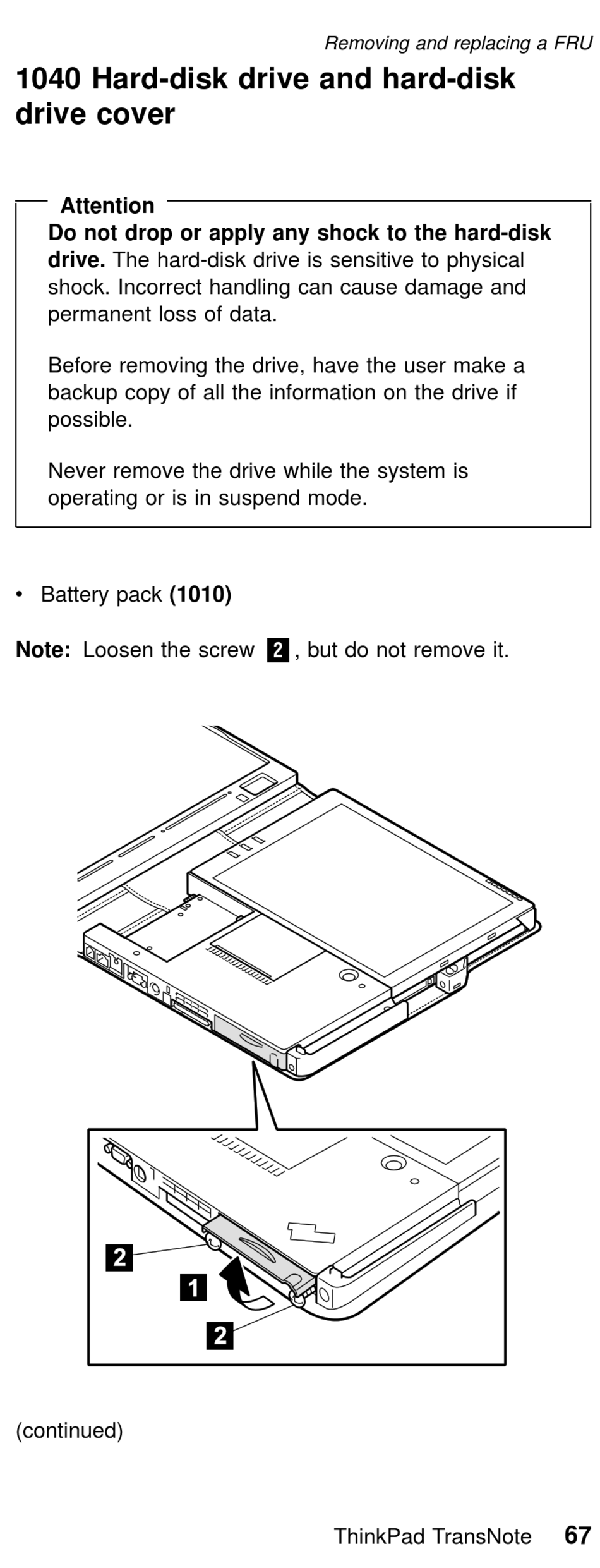 Removing and replacing a FRU

1040 Hard-disk drive and hard-disk drive cover

Attention
Do not drop or apply any shock to the hard-disk drive. The hard-disk drive is sensitive to physical shock. Incorrect handling can cause damage and permanent loss of data.

Before removing the drive, have the user make a backup copy of all the information on the drive if possible.

Never remove the drive while the system is operating or is in suspend mode.

• Battery pack (1010)

Note: Loosen the screw 2, but do not remove it.

2
1
2

(continued)

ThinkPad TransNote 67