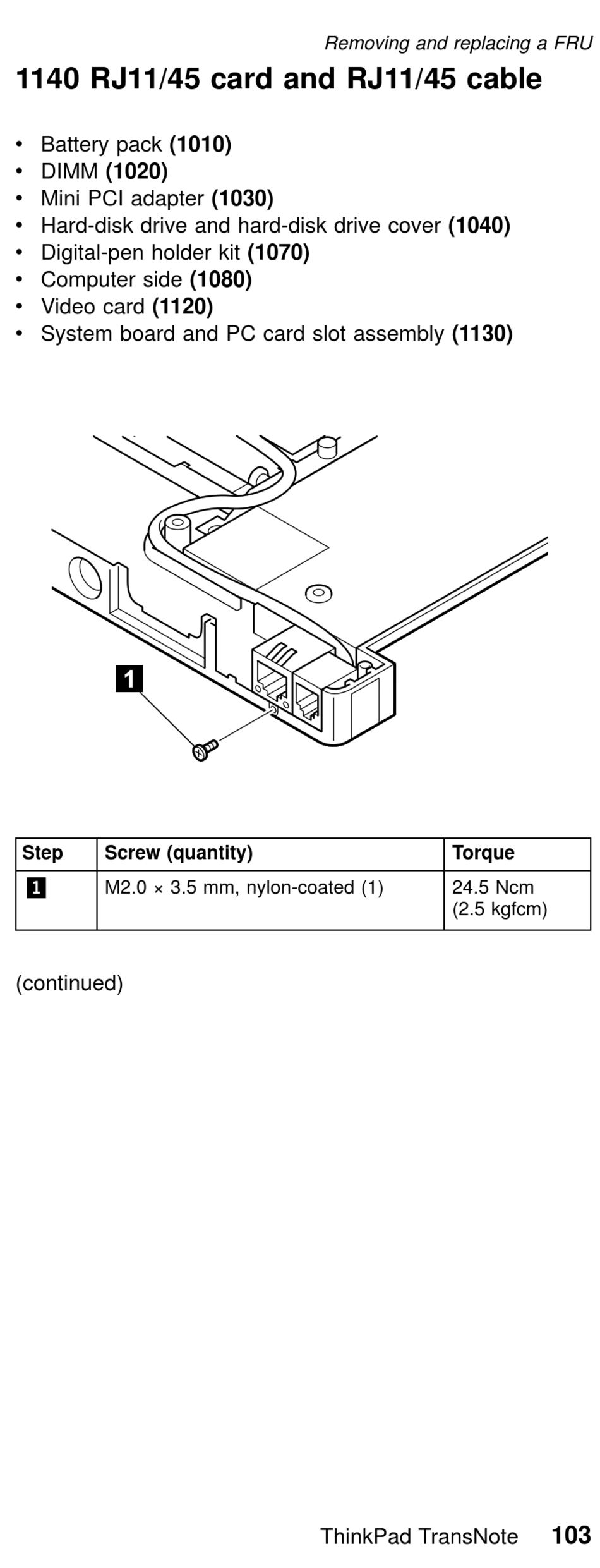 Removing and replacing a FRU

1140 RJ11/45 card and RJ11/45 cable

• Battery pack (1010)
• DIMM (1020)
• Mini PCI adapter (1030)
• Hard-disk drive and hard-disk drive cover (1040)
• Digital-pen holder kit (1070)
• Computer side (1080)
• Video card (1120)
• System board and PC card slot assembly (1130)

1

| Step | Screw (quantity) | Torque |
|---|---|---|
| 1 | M2.0 × 3.5 mm, nylon-coated (1) | 24.5 Ncm (2.5 kgfcm) |

(continued)

ThinkPad TransNote 103