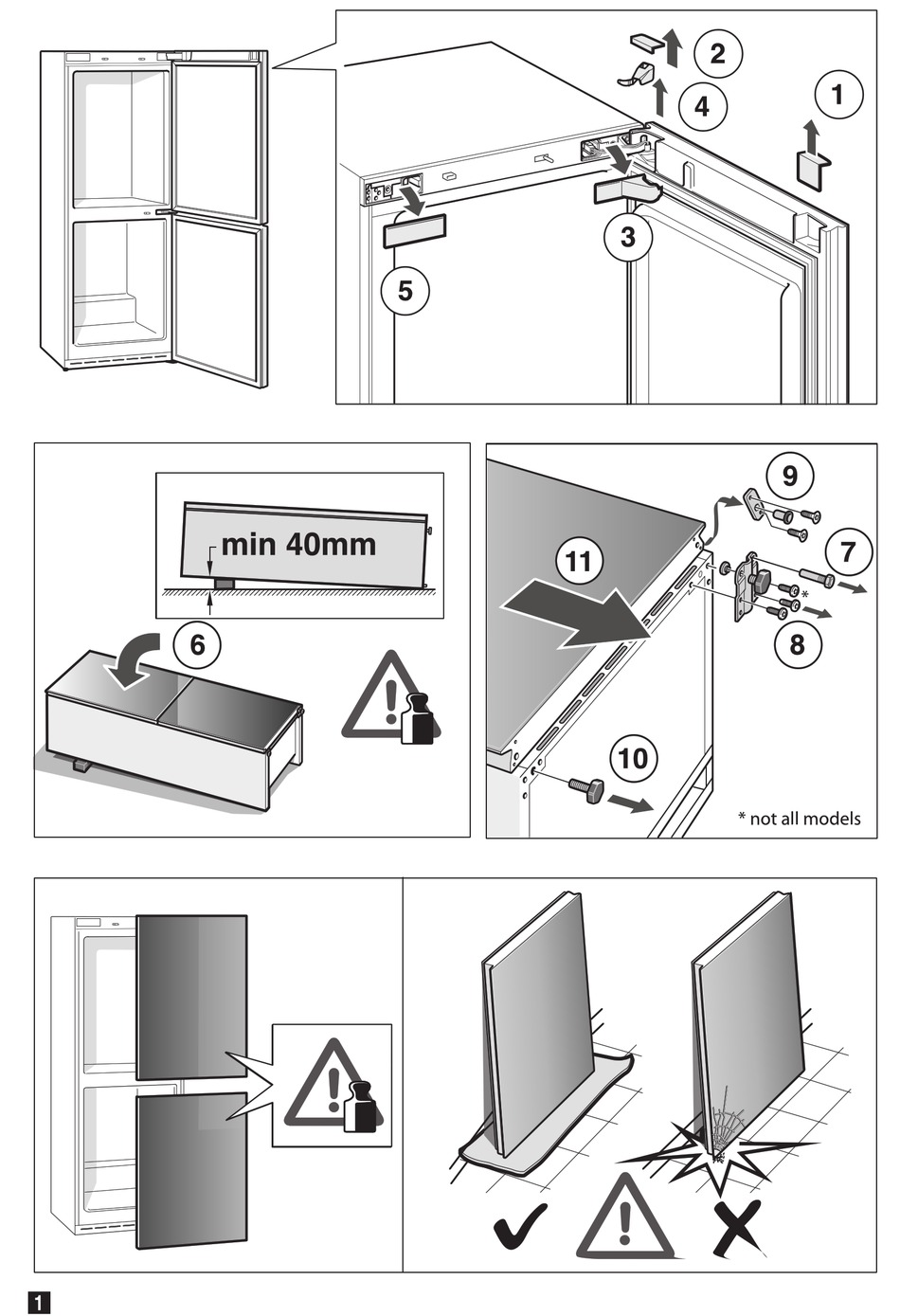 2
4
1
3
5

min 40mm
6

9
11
7
*
8
10
* not all models

1