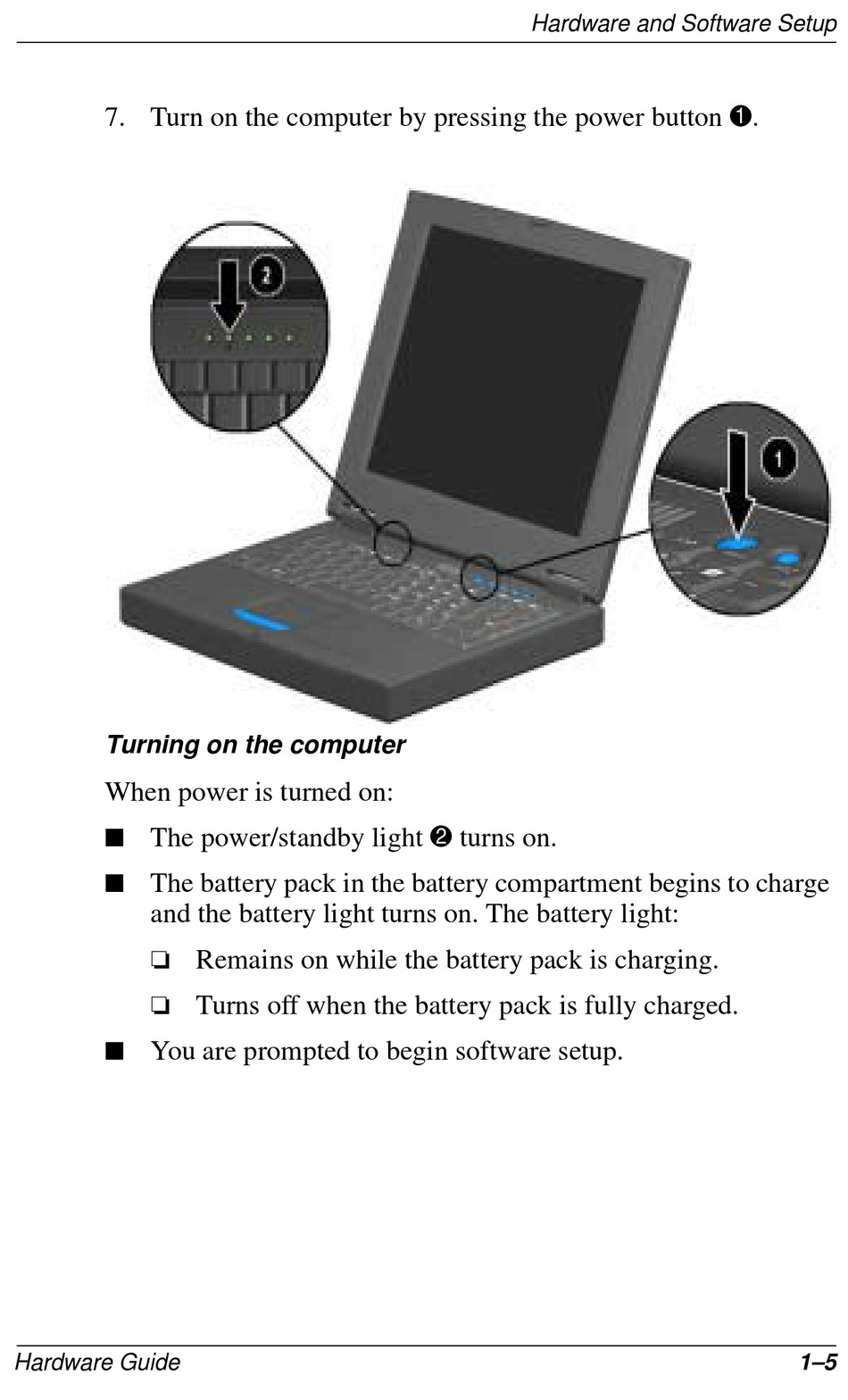 Hardware and Software Setup

7. Turn on the computer by pressing the power button ❶.

2

1

Turning on the computer

When power is turned on:

■ The power/standby light ❷ turns on.

■ The battery pack in the battery compartment begins to charge and the battery light turns on. The battery light:

❏ Remains on while the battery pack is charging.

❏ Turns off when the battery pack is fully charged.

■ You are prompted to begin software setup.

Hardware Guide

1–5