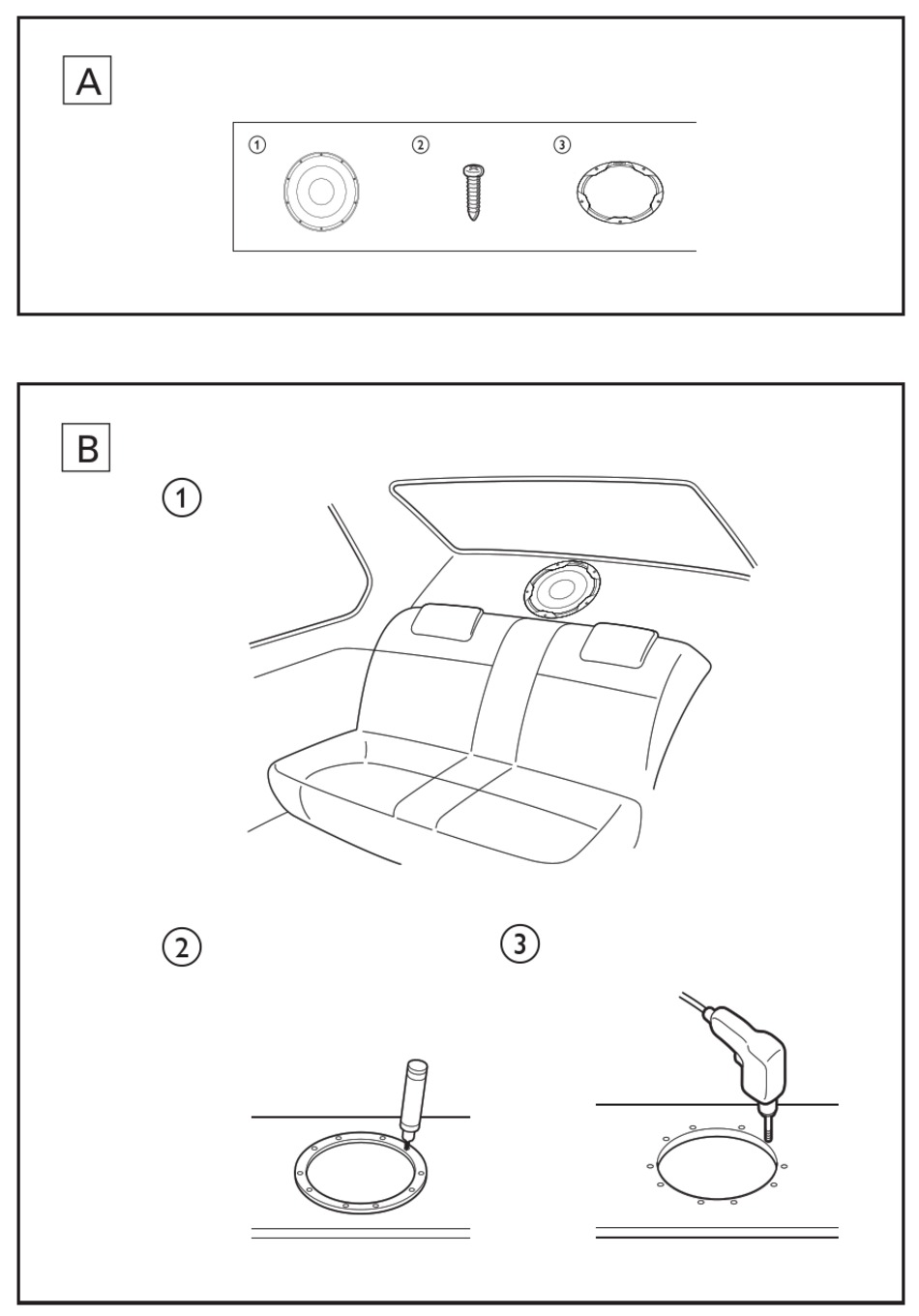 A

1 2 3

B

1

2

3