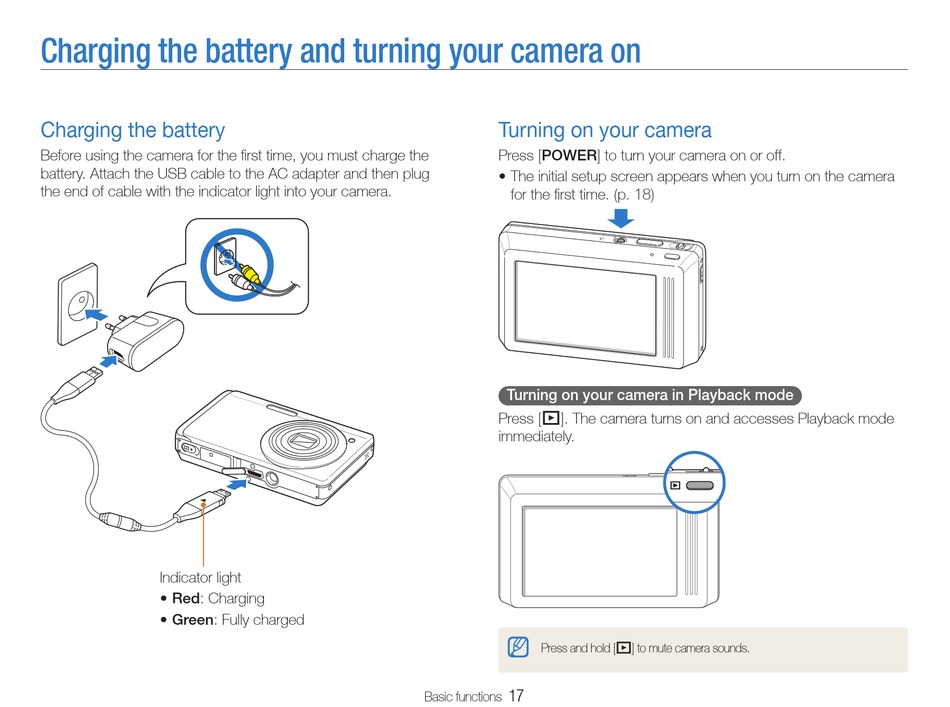 Charging the battery and turning your camera on

Charging the battery

Before using the camera for the first time, you must charge the battery. Attach the USB cable to the AC adapter and then plug the end of cable with the indicator light into your camera.

Indicator light
• Red: Charging
• Green: Fully charged

Turning on your camera

Press [POWER] to turn your camera on or off.
• The initial setup screen appears when you turn on the camera for the first time. (p. 18)

Turning on your camera in Playback mode

Press [▶]. The camera turns on and accesses Playback mode immediately.

Press and hold [▶] to mute camera sounds.

Basic functions 17