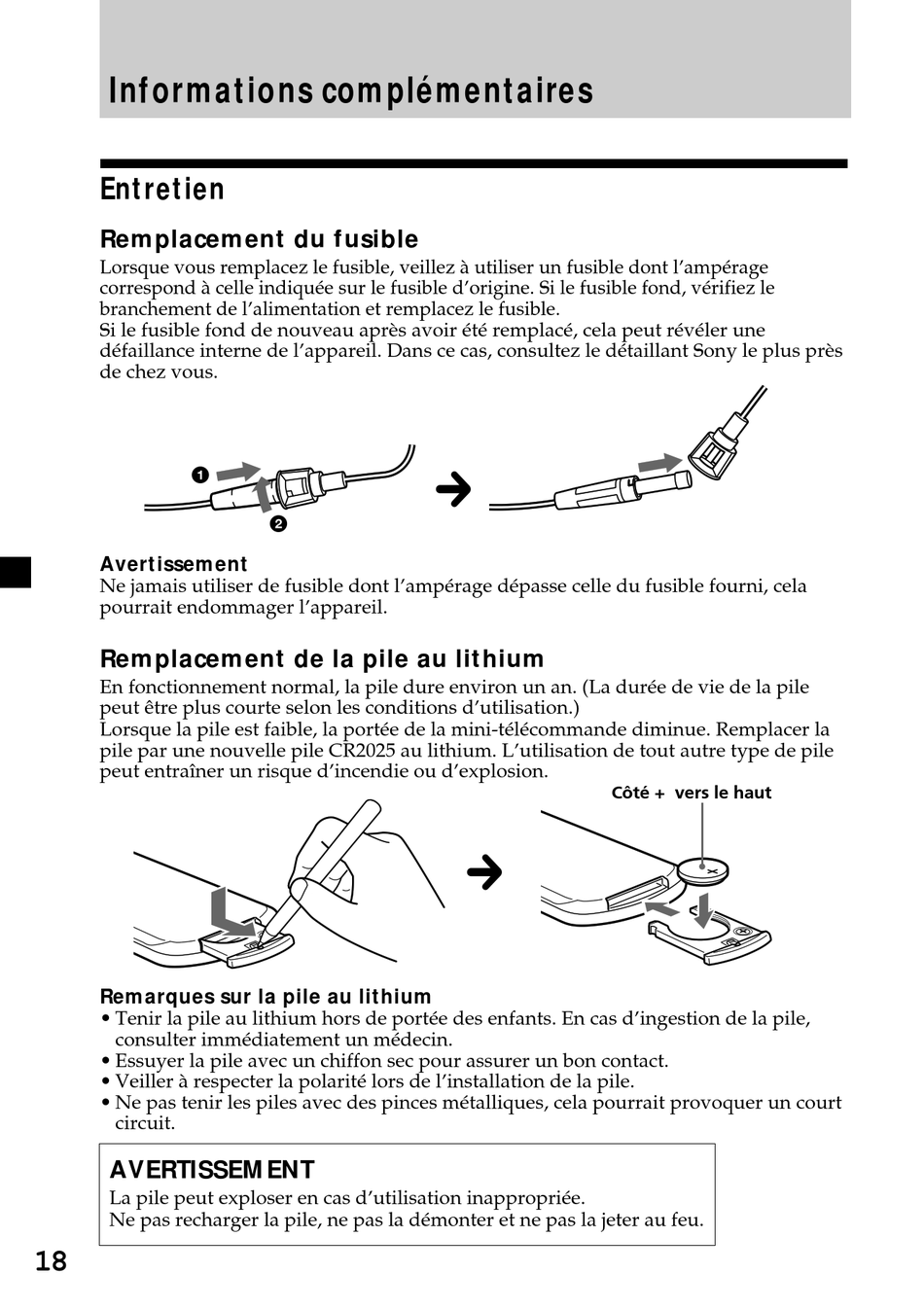 Informations complémentaires

Entretien

Remplacement du fusible

Lorsque vous remplacez le fusible, veillez à utiliser un fusible dont l'ampérage correspond à celle indiquée sur le fusible d'origine. Si le fusible fond, vérifiez le branchement de l'alimentation et remplacez le fusible.
Si le fusible fond de nouveau après avoir été remplacé, cela peut révéler une défaillance interne de l'appareil. Dans ce cas, consultez le détaillant Sony le plus près de chez vous.

1

2

Avertissement

Ne jamais utiliser de fusible dont l'ampérage dépasse celle du fusible fourni, cela pourrait endommager l'appareil.

Remplacement de la pile au lithium

En fonctionnement normal, la pile dure environ un an. (La durée de vie de la pile peut être plus courte selon les conditions d'utilisation.)
Lorsque la pile est faible, la portée de la mini-télécommande diminue. Remplacer la pile par une nouvelle pile CR2025 au lithium. L'utilisation de tout autre type de pile peut entraîner un risque d'incendie ou d'explosion.

Côté + vers le haut

Remarques sur la pile au lithium

• Tenir la pile au lithium hors de portée des enfants. En cas d'ingestion de la pile, consulter immédiatement un médecin.
• Essuyer la pile avec un chiffon sec pour assurer un bon contact.
• Veiller à respecter la polarité lors de l'installation de la pile.
• Ne pas tenir les piles avec des pinces métalliques, cela pourrait provoquer un court circuit.

AVERTISSEMENT

La pile peut exploser en cas d'utilisation inappropriée.
Ne pas recharger la pile, ne pas la démonter et ne pas la jeter au feu.

18