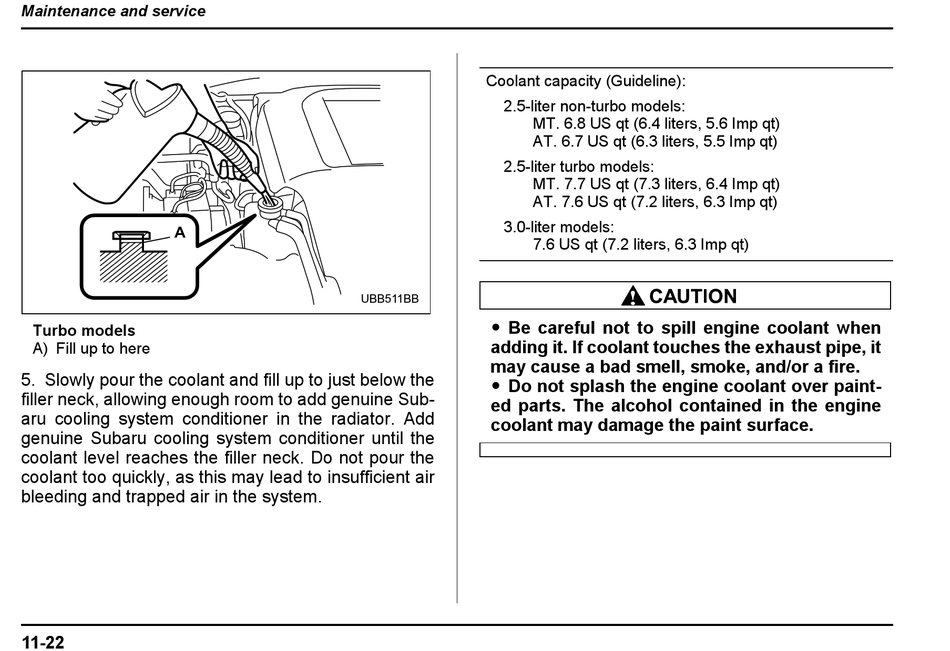 Maintenance and service

A

UBB511BB

Turbo models
A) Fill up to here

5. Slowly pour the coolant and fill up to just below the filler neck, allowing enough room to add genuine Subaru cooling system conditioner in the radiator. Add genuine Subaru cooling system conditioner until the coolant level reaches the filler neck. Do not pour the coolant too quickly, as this may lead to insufficient air bleeding and trapped air in the system.

Coolant capacity (Guideline):
2.5-liter non-turbo models:
MT. 6.8 US qt (6.4 liters, 5.6 Imp qt)
AT. 6.7 US qt (6.3 liters, 5.5 Imp qt)
2.5-liter turbo models:
MT. 7.7 US qt (7.3 liters, 6.4 Imp qt)
AT. 7.6 US qt (7.2 liters, 6.3 Imp qt)
3.0-liter models:
7.6 US qt (7.2 liters, 6.3 Imp qt)

CAUTION

● Be careful not to spill engine coolant when adding it. If coolant touches the exhaust pipe, it may cause a bad smell, smoke, and/or a fire.
● Do not splash the engine coolant over painted parts. The alcohol contained in the engine coolant may damage the paint surface.

11-22