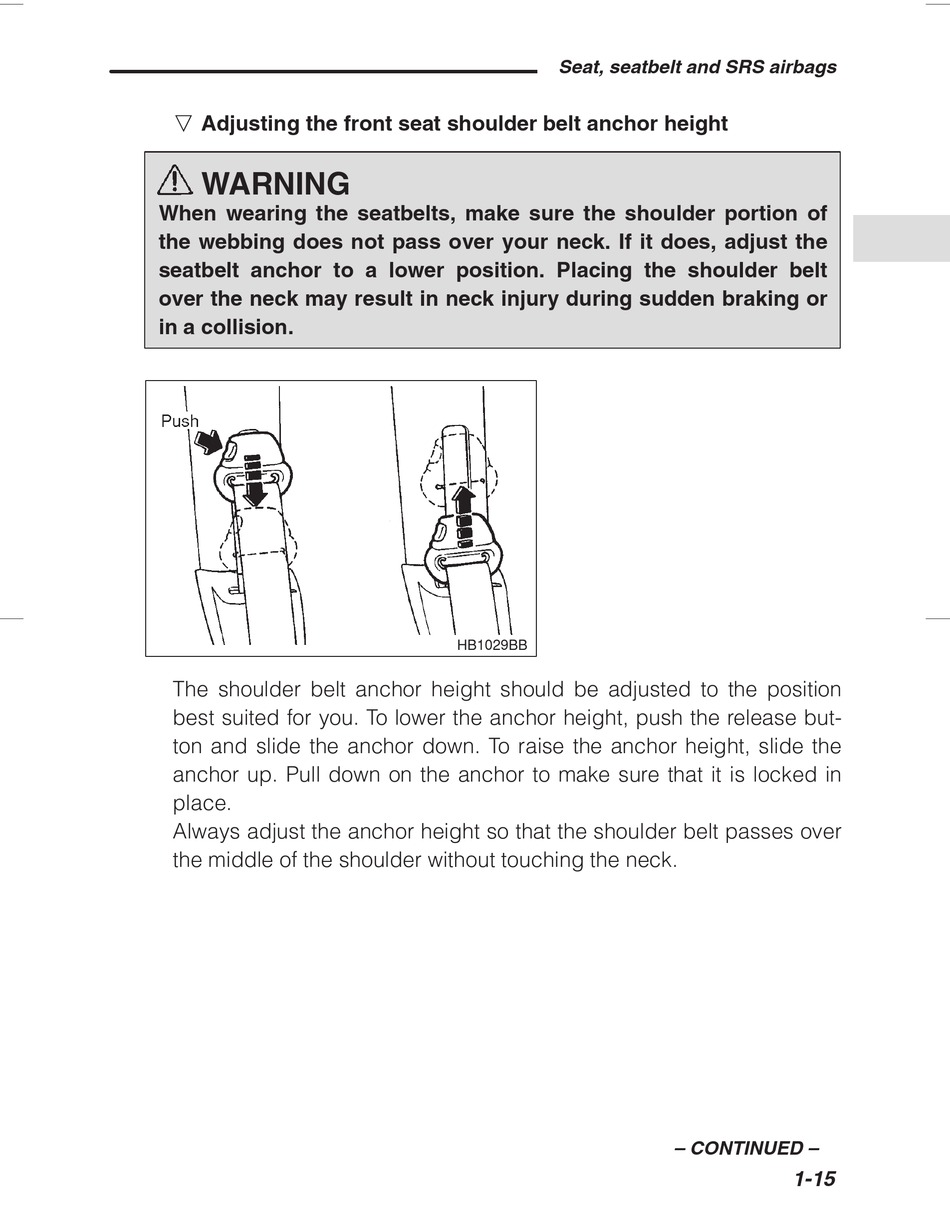 Seat, seatbelt and SRS airbags

▽ Adjusting the front seat shoulder belt anchor height

⚠ WARNING
When wearing the seatbelts, make sure the shoulder portion of the webbing does not pass over your neck. If it does, adjust the seatbelt anchor to a lower position. Placing the shoulder belt over the neck may result in neck injury during sudden braking or in a collision.

Push

HB1029BB

The shoulder belt anchor height should be adjusted to the position best suited for you. To lower the anchor height, push the release button and slide the anchor down. To raise the anchor height, slide the anchor up. Pull down on the anchor to make sure that it is locked in place.
Always adjust the anchor height so that the shoulder belt passes over the middle of the shoulder without touching the neck.

– CONTINUED –
1-15