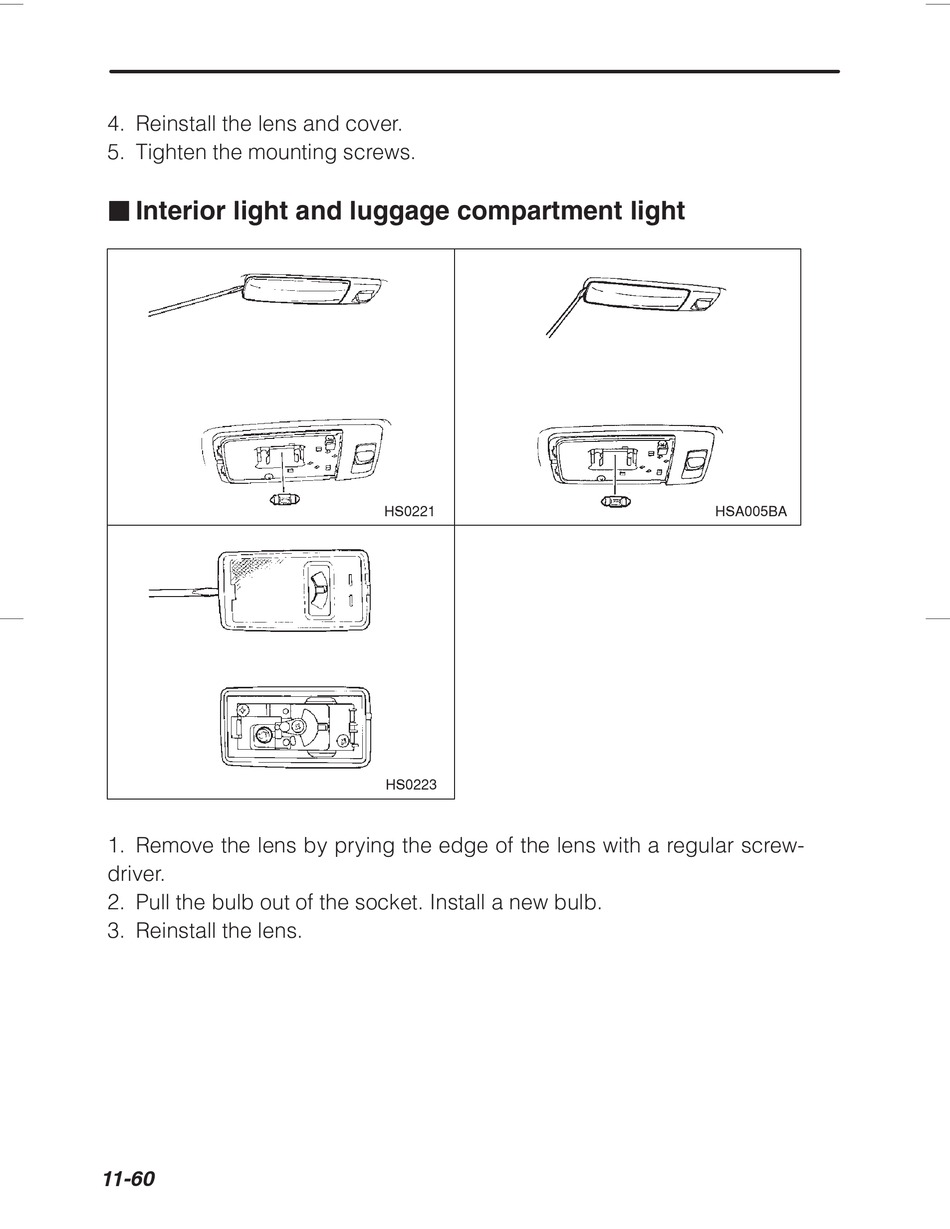 4. Reinstall the lens and cover.
5. Tighten the mounting screws.

■ Interior light and luggage compartment light

HS0221

HSA005BA

HS0223

1. Remove the lens by prying the edge of the lens with a regular screwdriver.
2. Pull the bulb out of the socket. Install a new bulb.
3. Reinstall the lens.

11-60