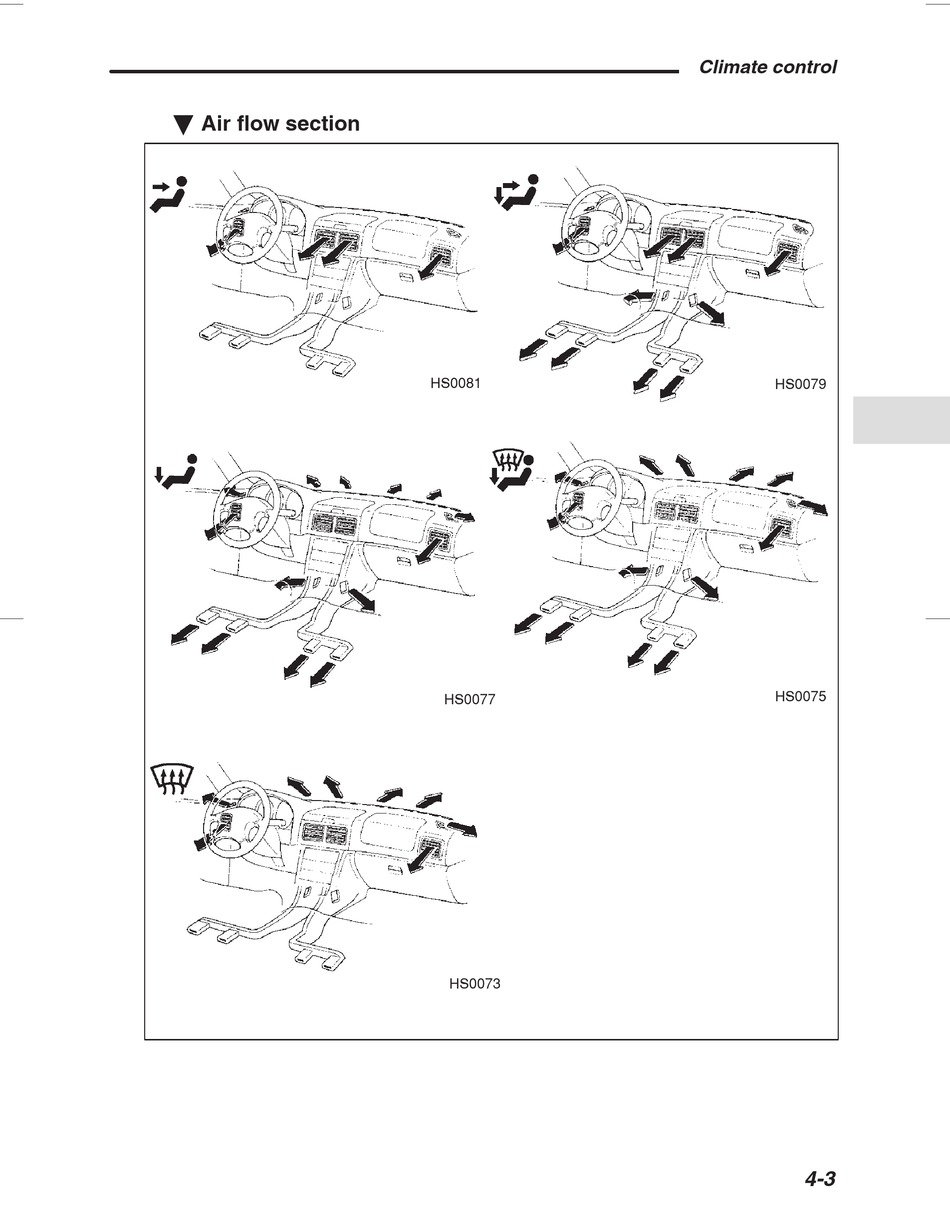 Climate control

▼ Air flow section

HS0081

HS0079

HS0077

HS0075

HS0073

4-3