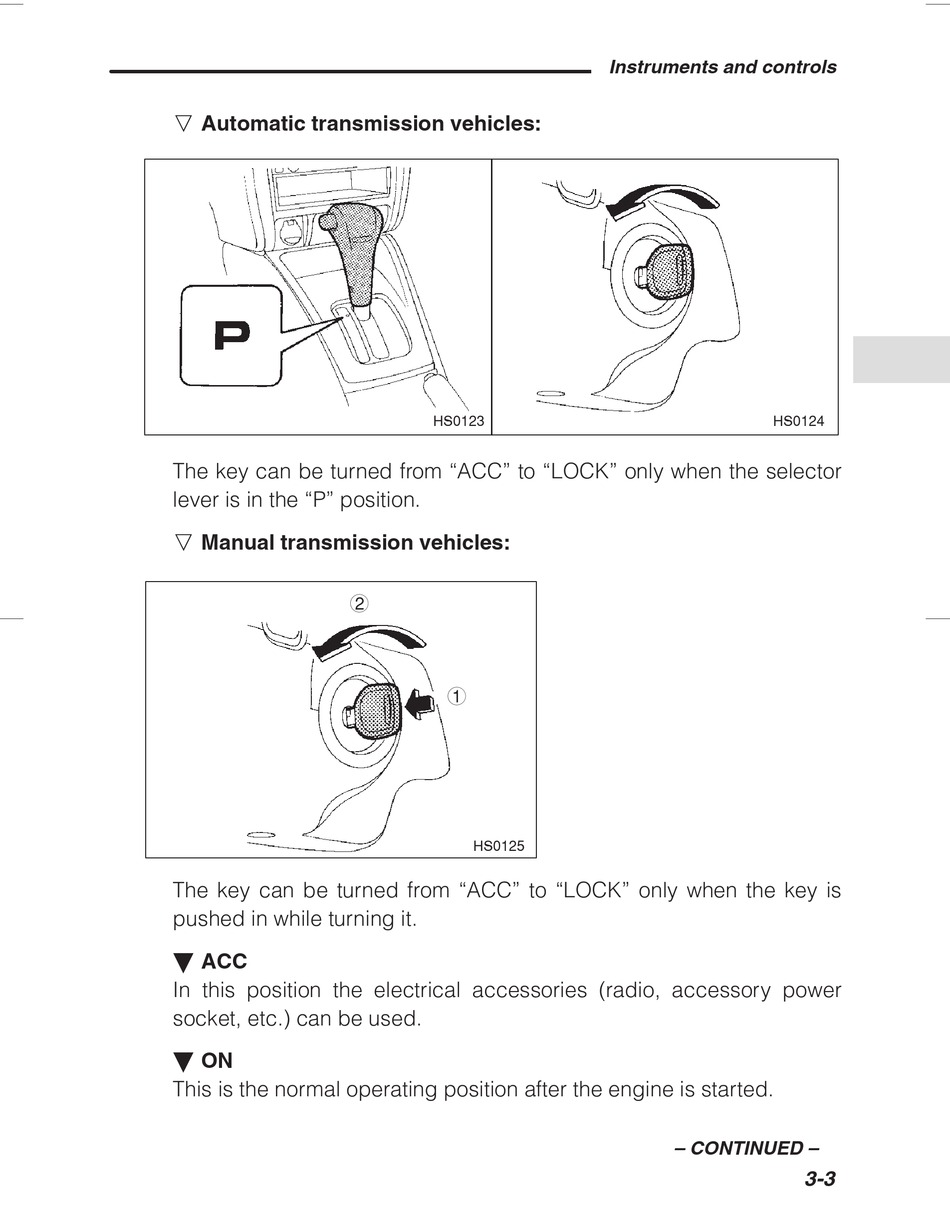 Instruments and controls

▽ Automatic transmission vehicles:

P

HS0123

HS0124

The key can be turned from “ACC” to “LOCK” only when the selector lever is in the “P” position.

▽ Manual transmission vehicles:

2

1

HS0125

The key can be turned from “ACC” to “LOCK” only when the key is pushed in while turning it.

▼ ACC
In this position the electrical accessories (radio, accessory power socket, etc.) can be used.

▼ ON
This is the normal operating position after the engine is started.

– CONTINUED –

3-3